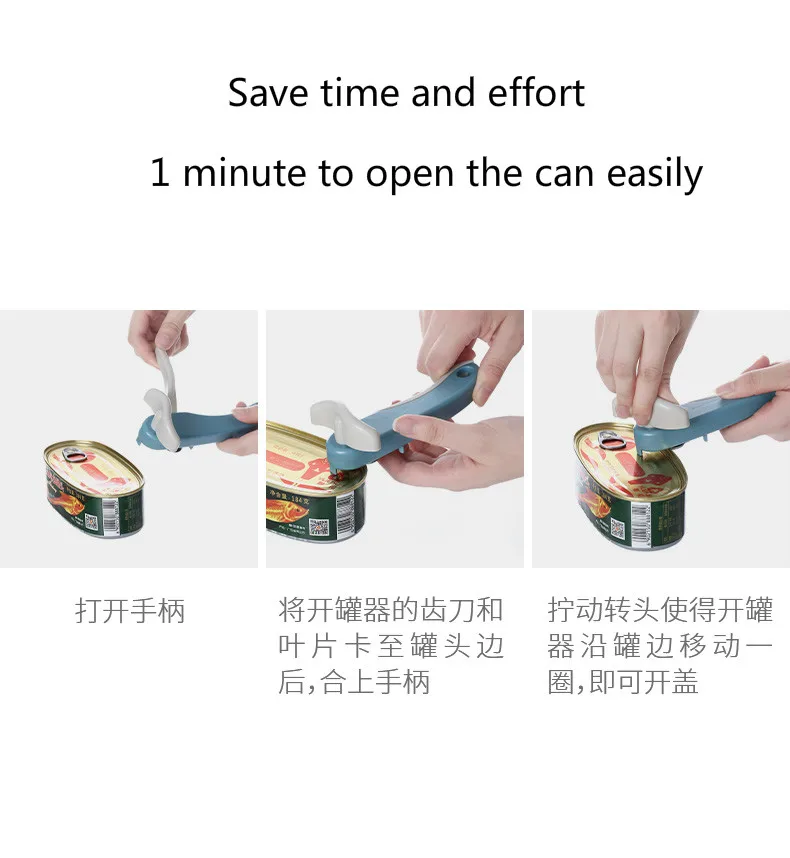 Save time and effort

1 minute to open the can easily

打开手柄

将开罐器的齿刀和叶片卡至罐头边后,合上手柄

拧动转头使得开罐器沿罐边移动一圈,即可开盖