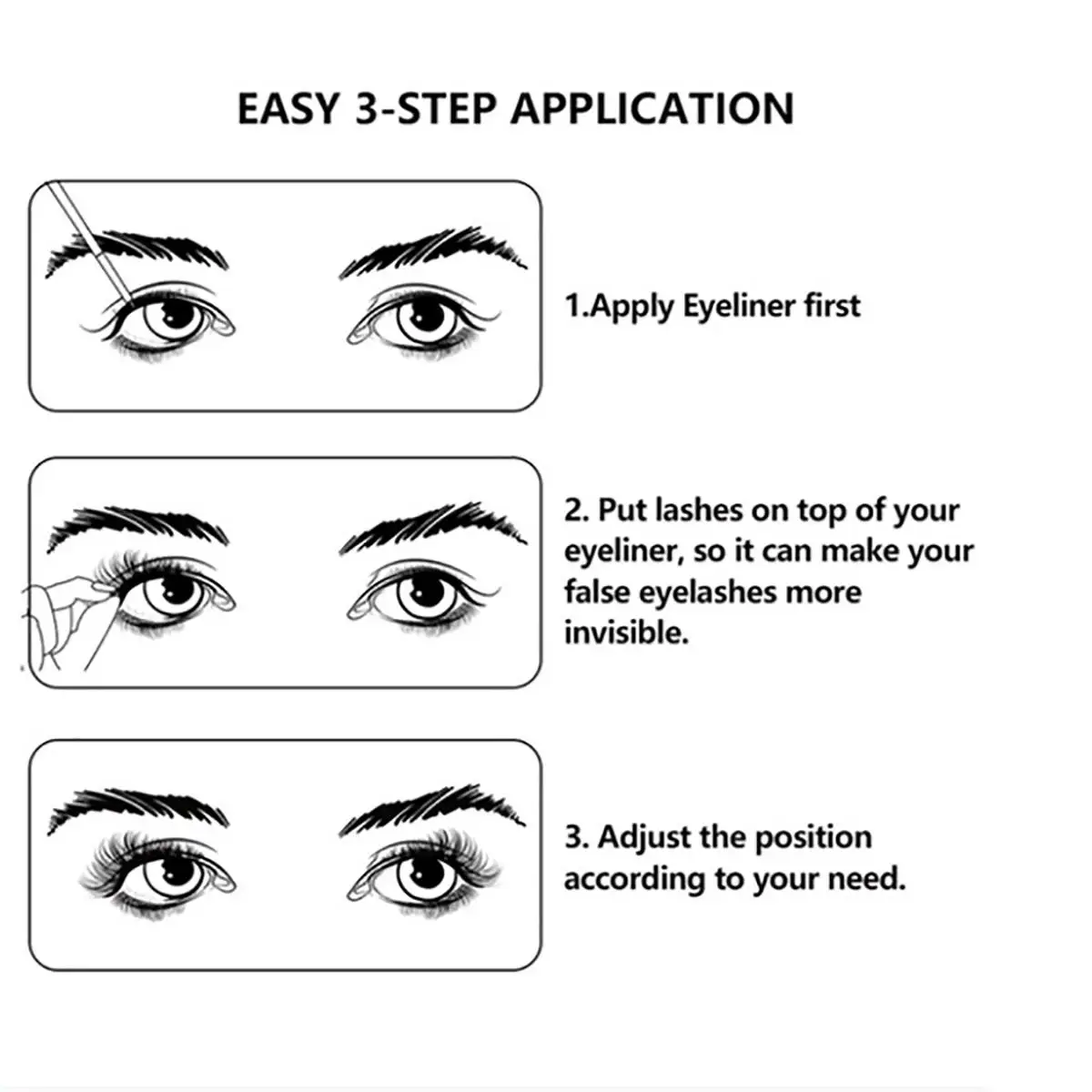 EASY 3-STEP APPLICATION

1.Apply Eyeliner first

2. Put lashes on top of your eyeliner, so it can make your false eyelashes more invisible.

3. Adjust the position according to your need.