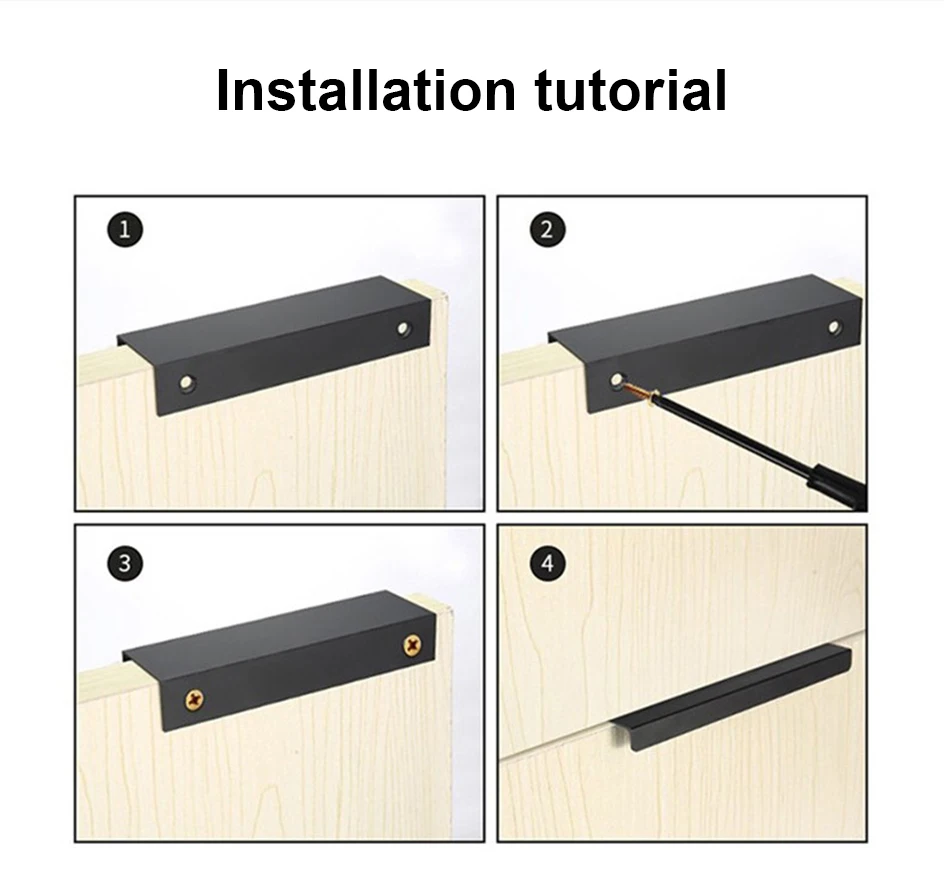 Installation tutorial

1

2

3

4