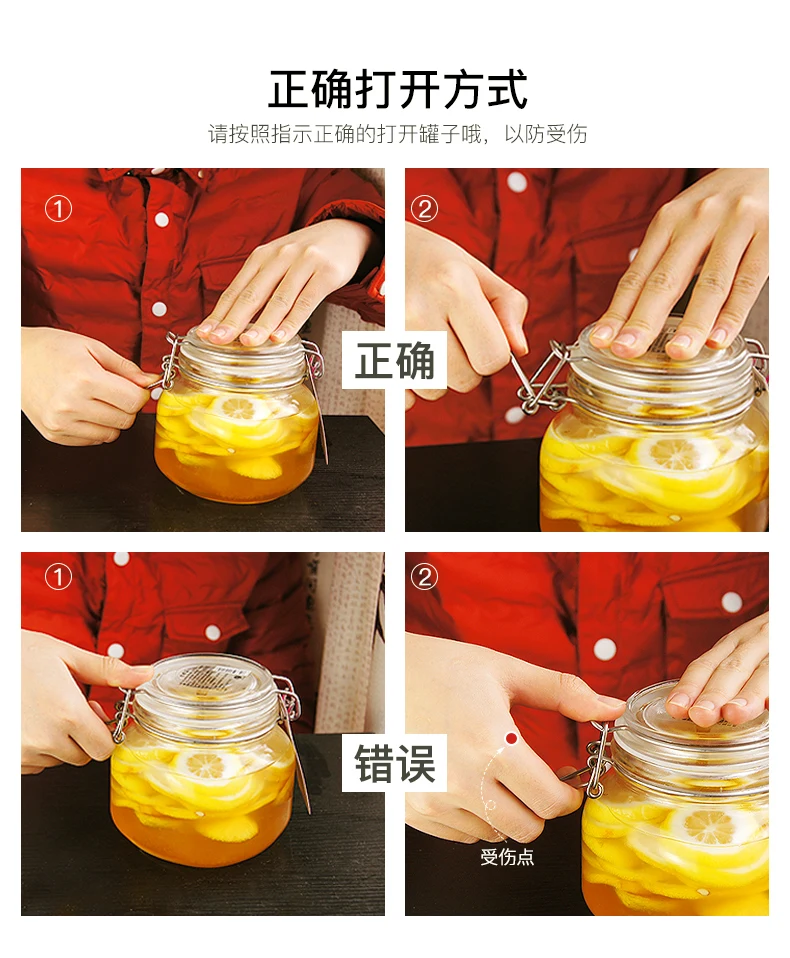 正确打开方式

请按照指示正确的打开罐子哦，以防受伤

①

②

正确

①

②

错误

受伤点