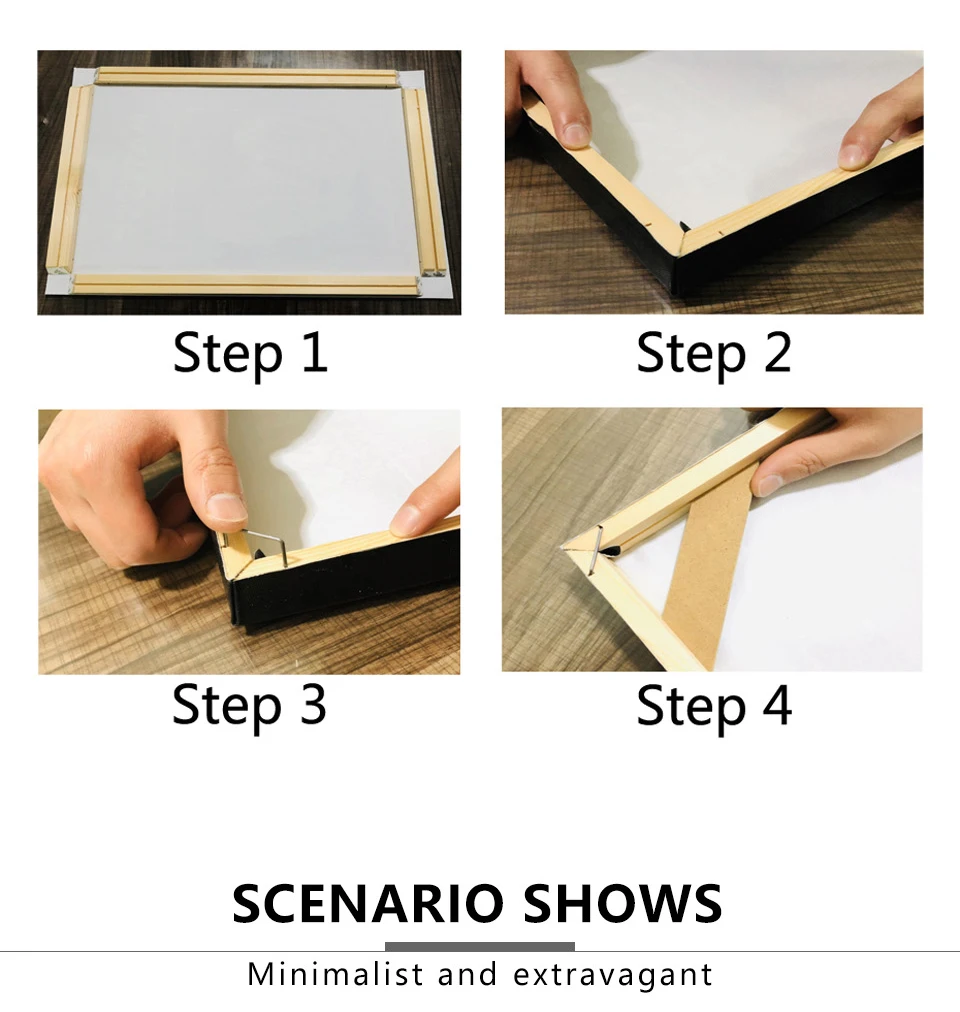 Step 1

Step 2

Step 3

Step 4

SCENARIO SHOWS

Minimalist and extravagant