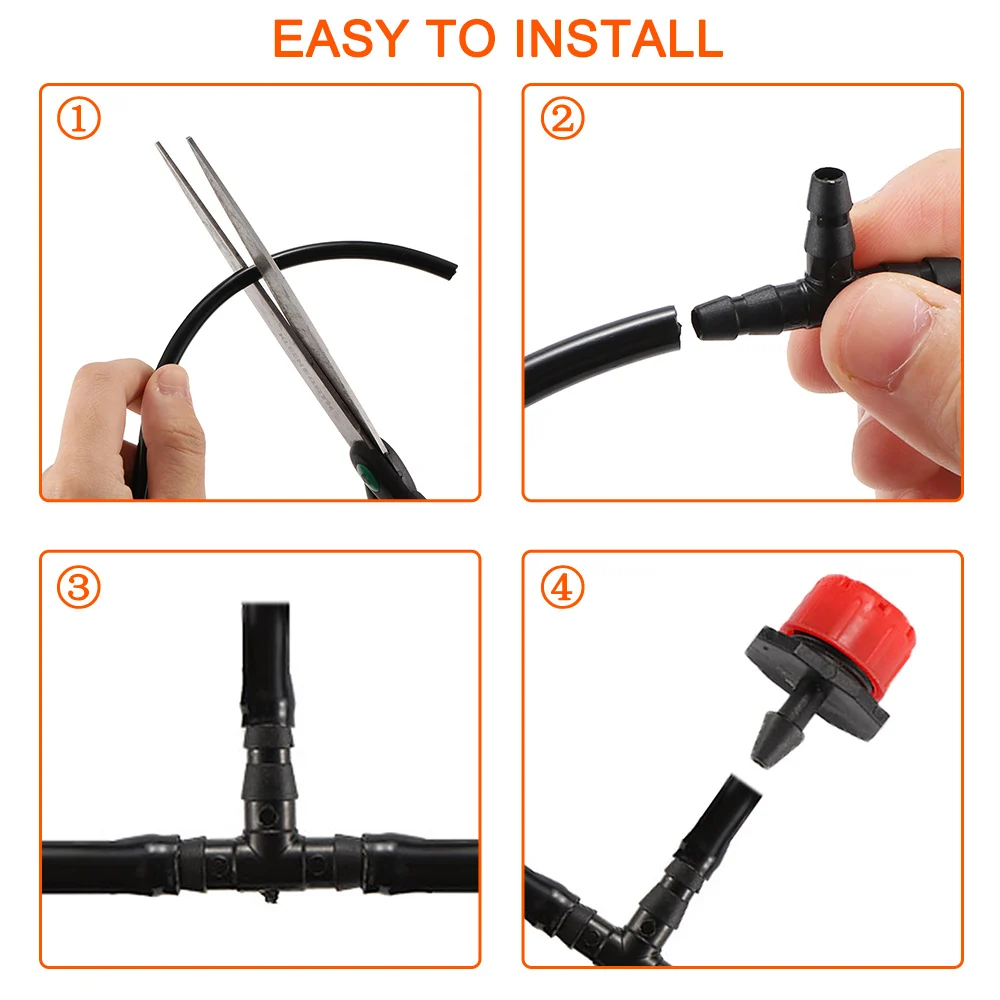 EASY TO INSTALL

①

②

③

④