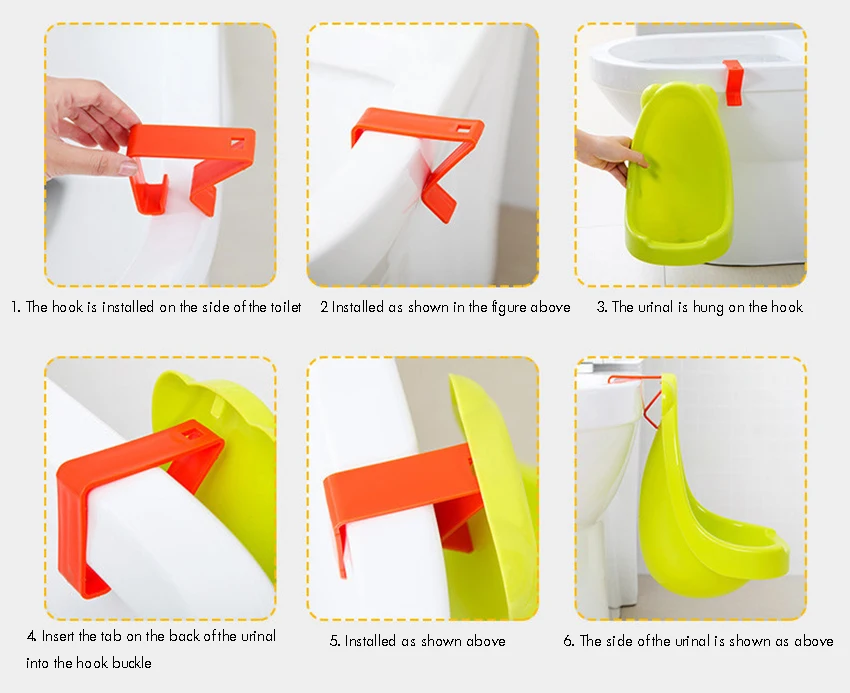 1. The hook is installed on the side of the toilet

2 Installed as shown in the figure above

3. The urinal is hung on the hook

4. Insert the tab on the back of the urinal into the hook buckle

5. Installed as shown above

6. The side of the urinal is shown as above