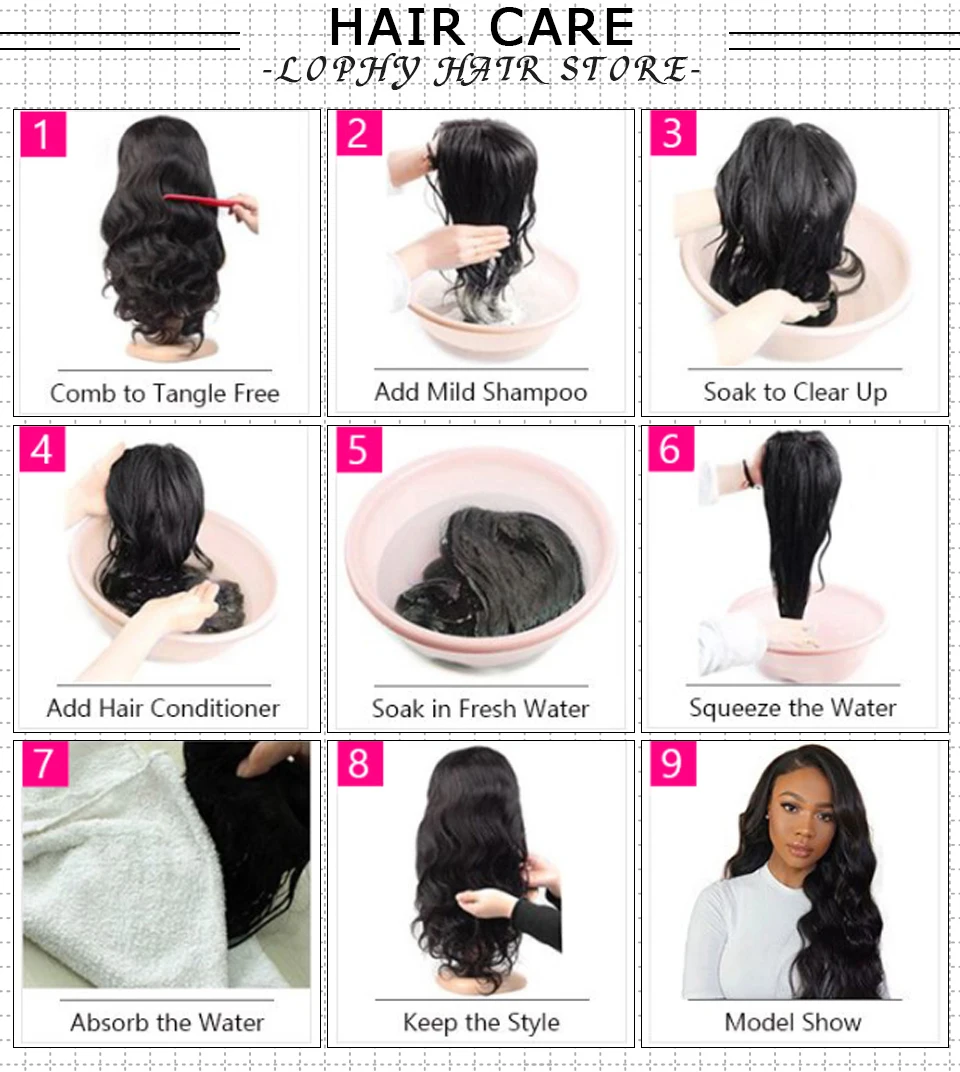 HAIR CARE
-LOPHY HAIR STORE-

1
Comb to Tangle Free

2
Add Mild Shampoo

3
Soak to Clear Up

4
Add Hair Conditioner

5
Soak in Fresh Water

6
Squeeze the Water

7
Absorb the Water

8
Keep the Style

9
Model Show