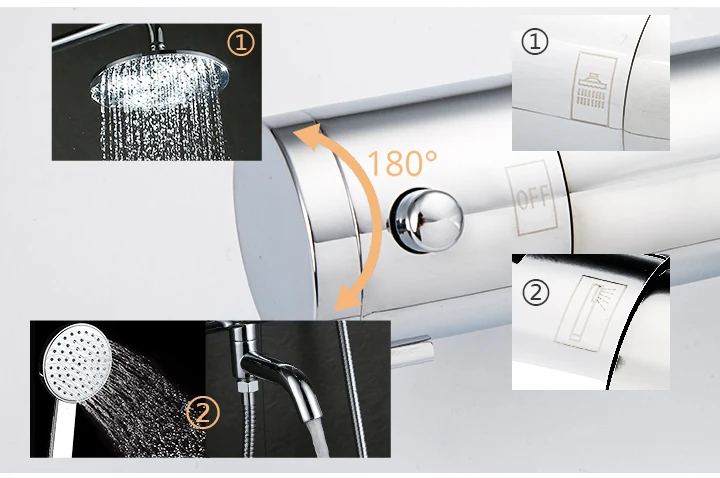 ①

①

180°

OFF

②

②