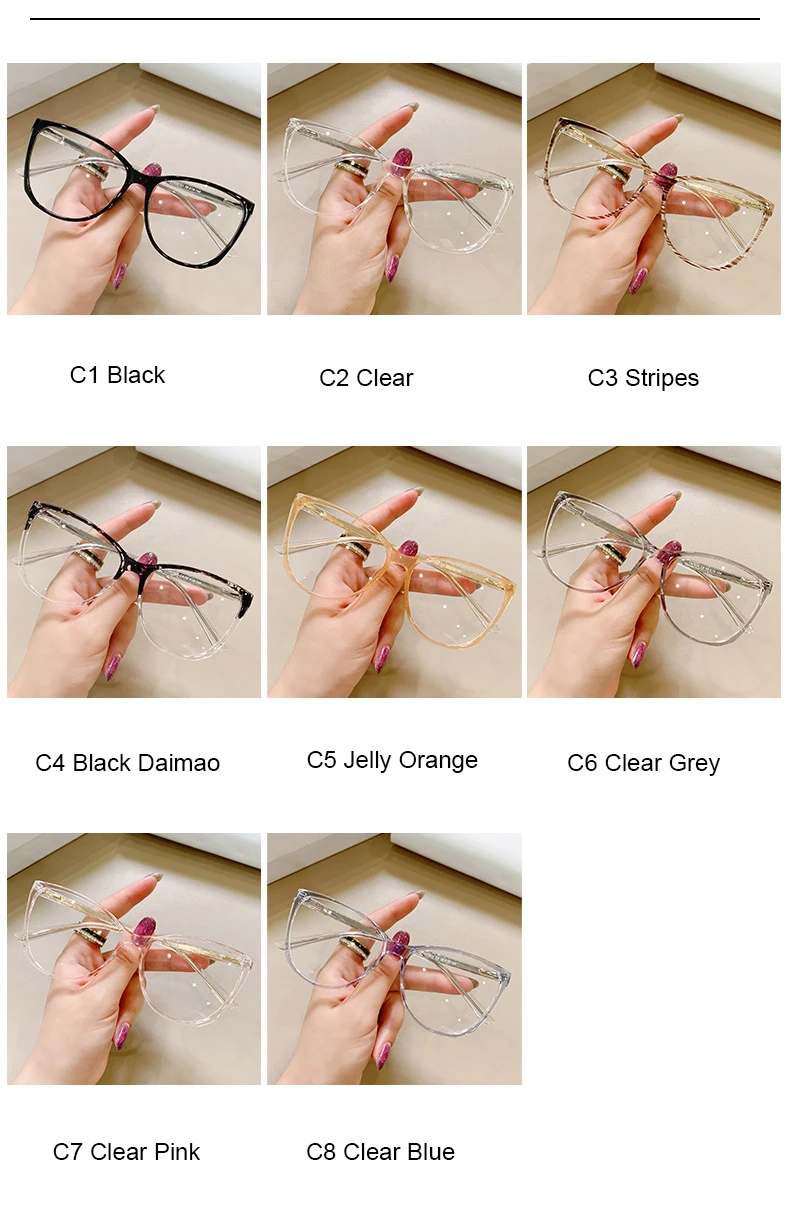 C1 Black

C2 Clear

C3 Stripes

C4 Black Daimao

C5 Jelly Orange

C6 Clear Grey

C7 Clear Pink

C8 Clear Blue