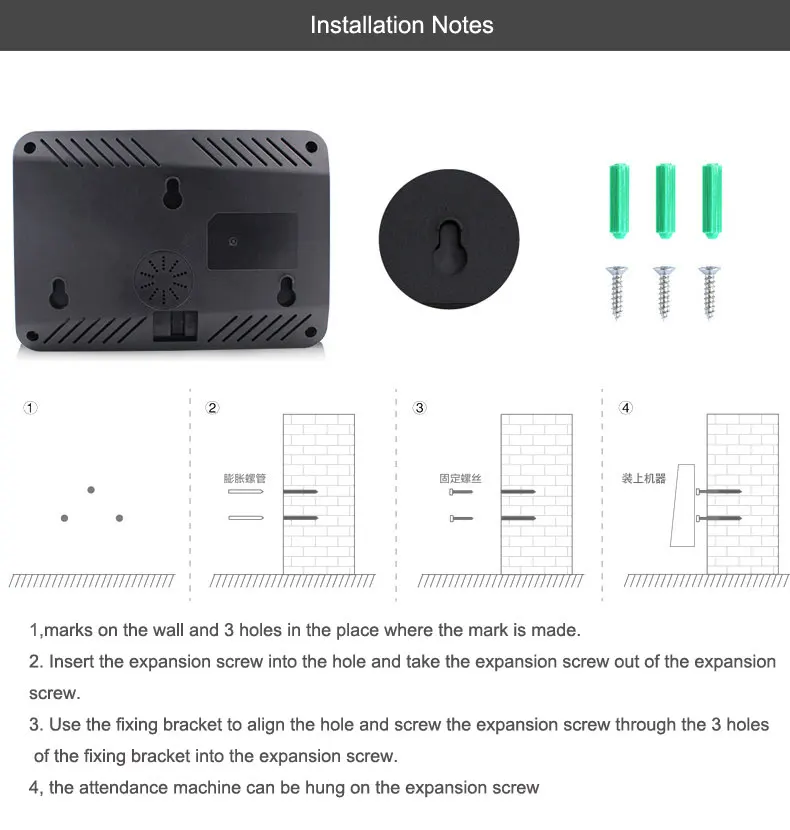 Installation Notes

①

② 膨胀螺管

③ 固定螺丝

④ 装上机器

1,marks on the wall and 3 holes in the place where the mark is made.

2. Insert the expansion screw into the hole and take the expansion screw out of the expansion screw.

3. Use the fixing bracket to align the hole and screw the expansion screw through the 3 holes of the fixing bracket into the expansion screw.

4, the attendance machine can be hung on the expansion screw