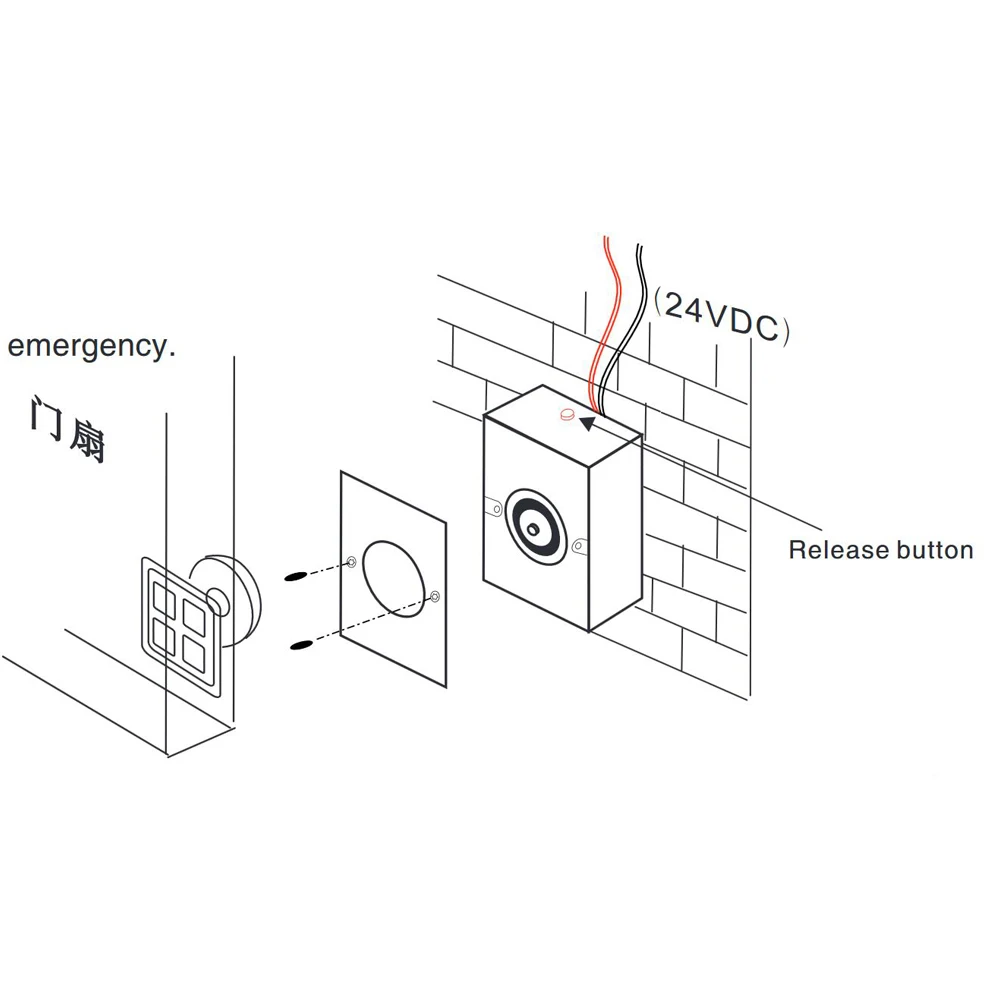 emergency.

门扇

(24VDC)

Release button