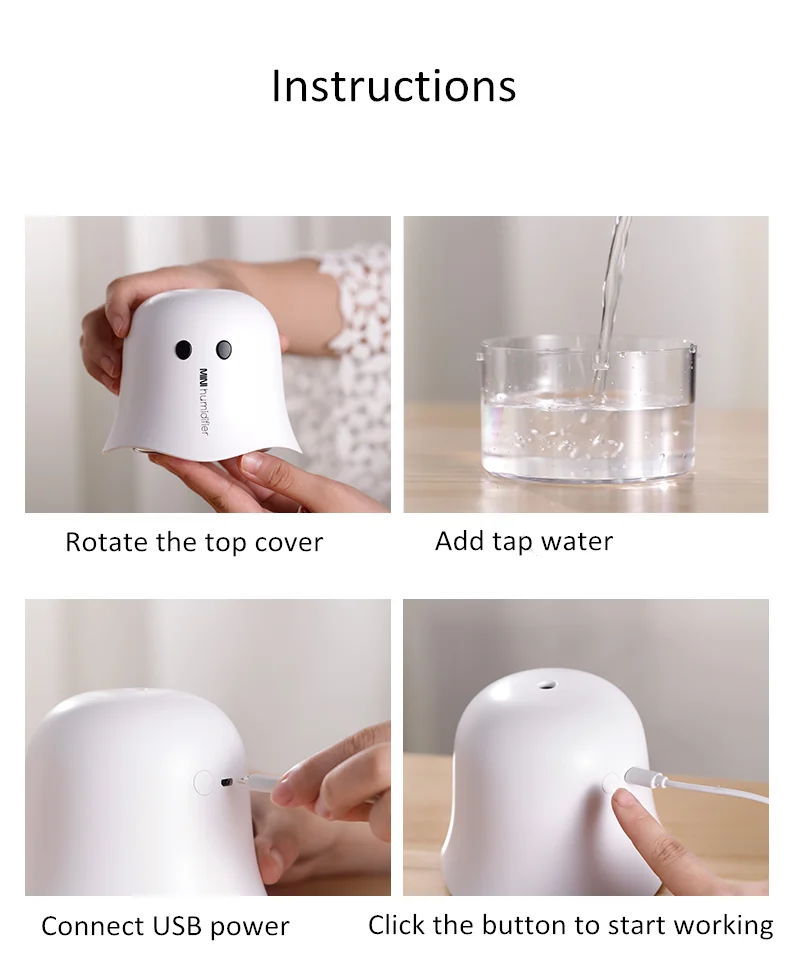 Instructions

MINI humidifier

Rotate the top cover

Add tap water

Connect USB power

Click the button to start working