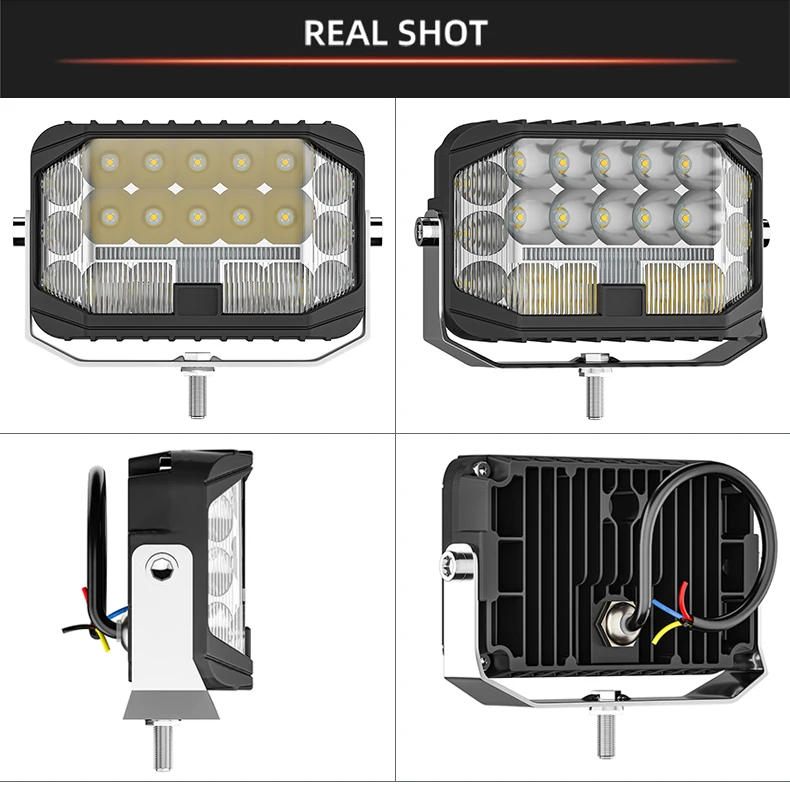 REAL SHOT