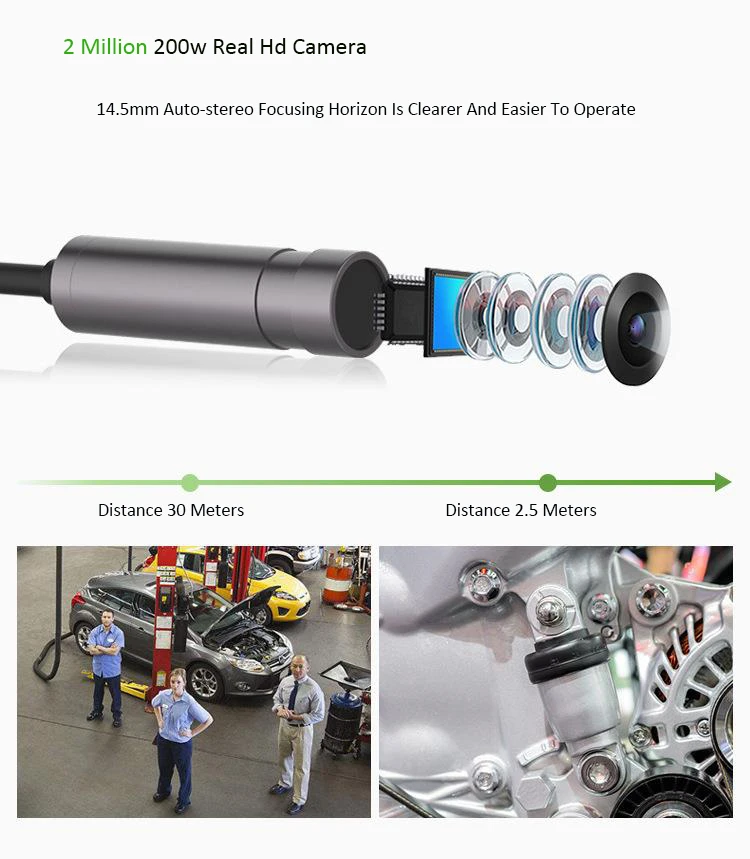 2 Million 200w Real Hd Camera

14.5mm Auto-stereo Focusing Horizon Is Clearer And Easier To Operate

Distance 30 Meters

Distance 2.5 Meters