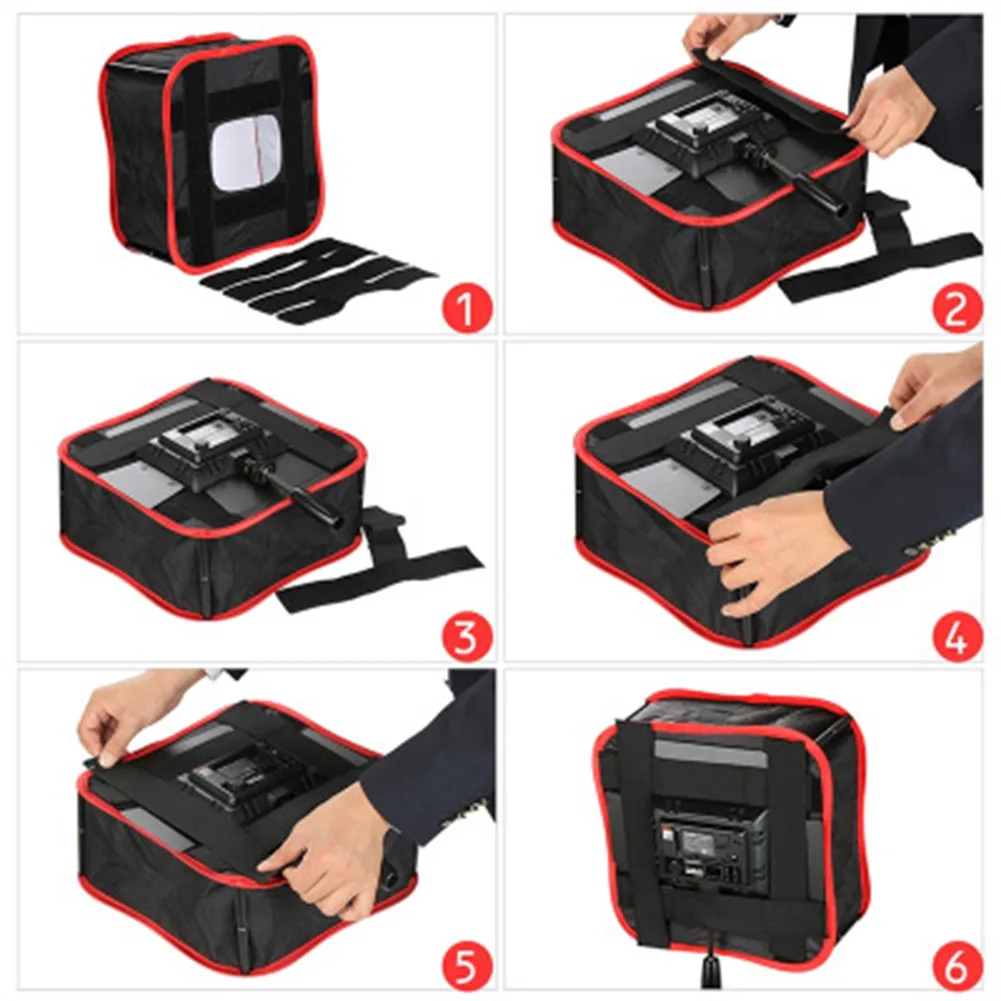 1

2

3

4

5

6