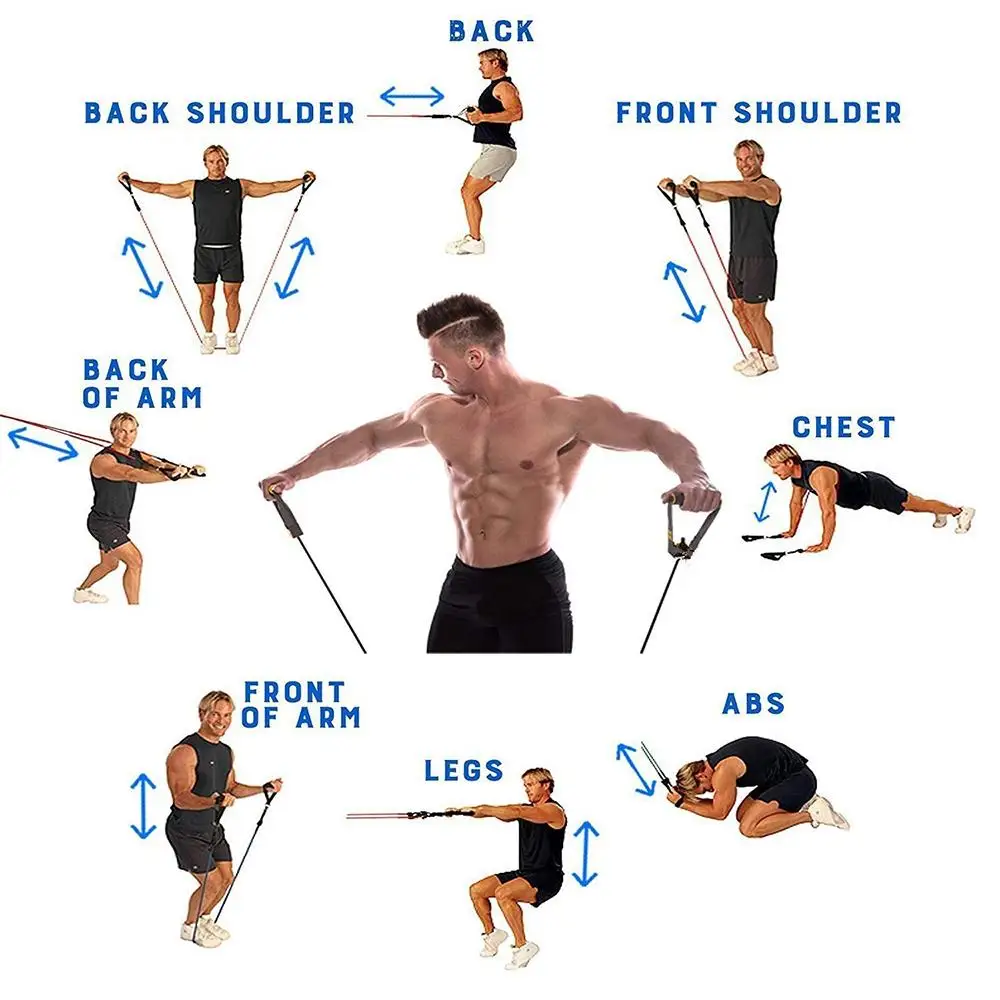 BACK

BACK SHOULDER

FRONT SHOULDER

BACK OF ARM

CHEST

FRONT OF ARM

ABS

LEGS