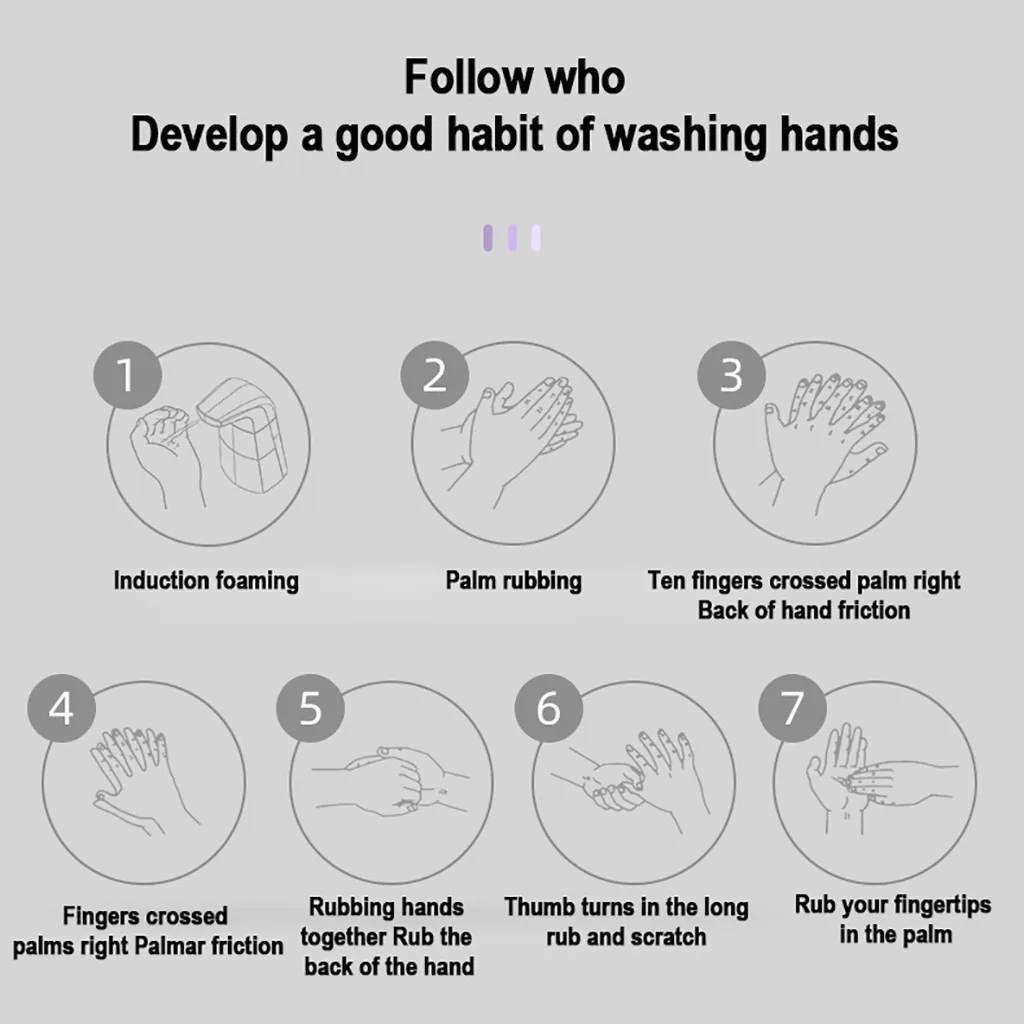 Follow who
Develop a good habit of washing hands

1
Induction foaming

2
Palm rubbing

3
Ten fingers crossed palm right Back of hand friction

4
Fingers crossed palms right Palmar friction

5
Rubbing hands together Rub the back of the hand

6
Thumb turns in the long rub and scratch

7
Rub your fingertips in the palm