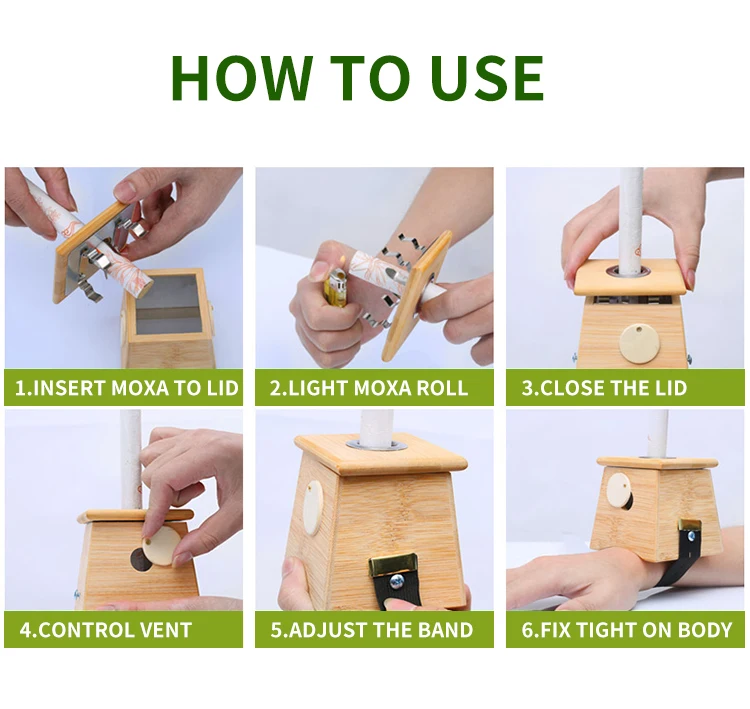 HOW TO USE

1.INSERT MOXA TO LID

2.LIGHT MOXA ROLL

3.CLOSE THE LID

4.CONTROL VENT

5.ADJUST THE BAND

6.FIX TIGHT ON BODY