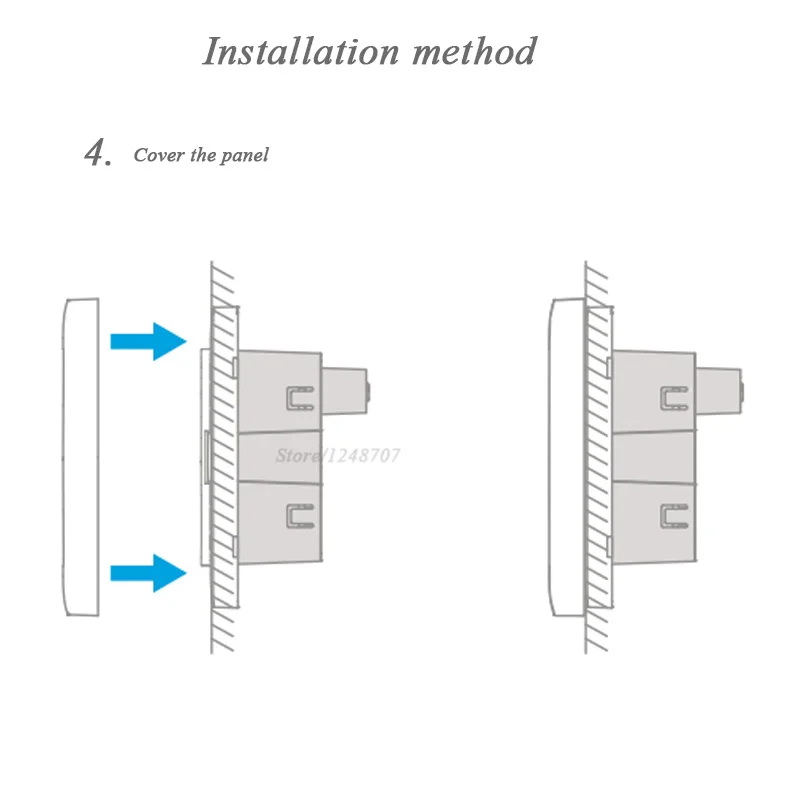 Installation method

4. Cover the panel

Store/1248707