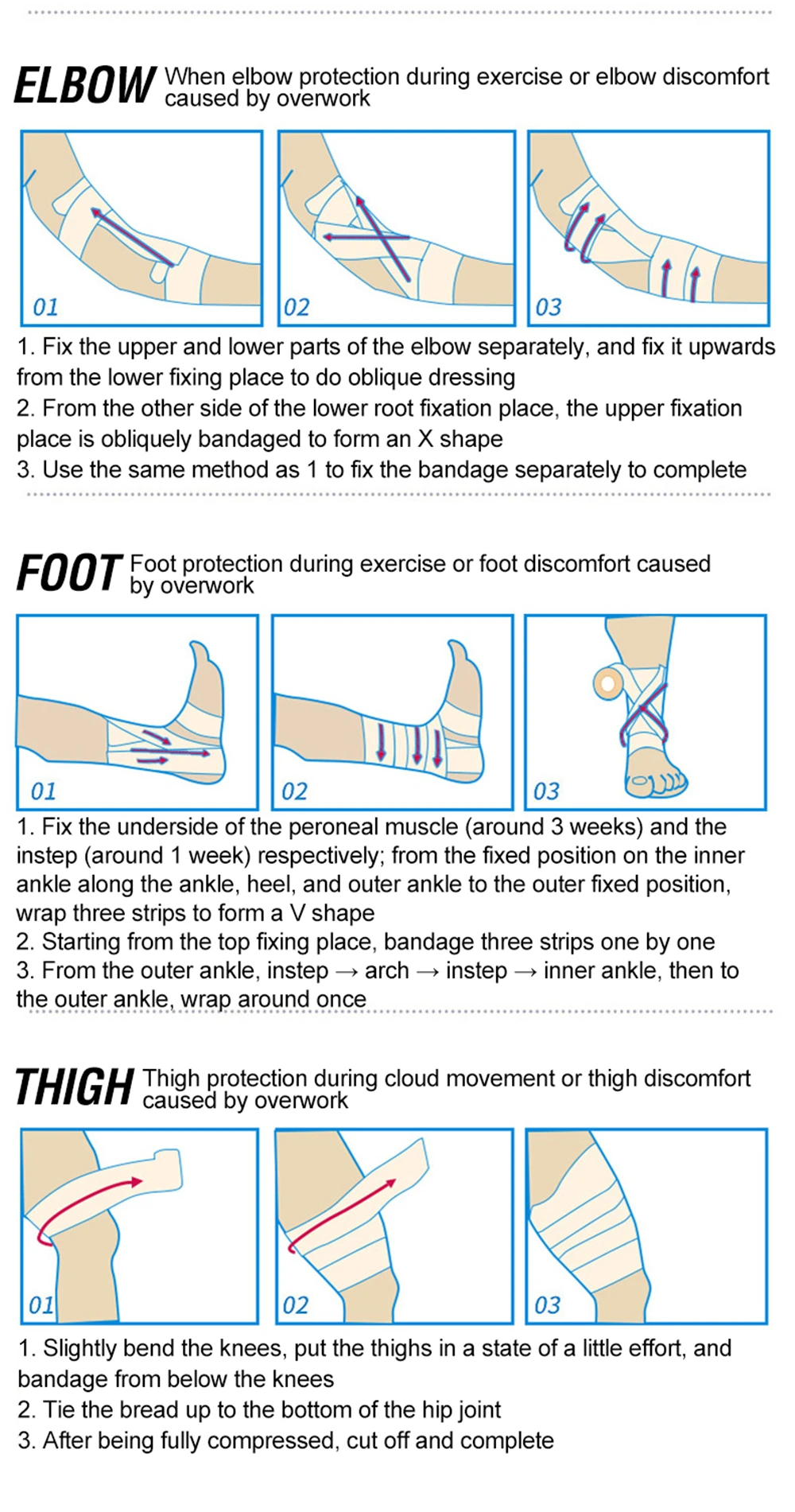 ELBOW When elbow protection during exercise or elbow discomfort caused by overwork

01

02

03

1. Fix the upper and lower parts of the elbow separately, and fix it upwards from the lower fixing place to do oblique dressing
2. From the other side of the lower root fixation place, the upper fixation place is obliquely bandaged to form an X shape
3. Use the same method as 1 to fix the bandage separately to complete

FOOT Foot protection during exercise or foot discomfort caused by overwork

01

02

03

1. Fix the underside of the peroneal muscle (around 3 weeks) and the instep (around 1 week) respectively; from the fixed position on the inner ankle along the ankle, heel, and outer ankle to the outer fixed position, wrap three strips to form a V shape
2. Starting from the top fixing place, bandage three strips one by one
3. From the outer ankle, instep → arch → instep → inner ankle, then to the outer ankle, wrap around once

THIGH Thigh protection during cloud movement or thigh discomfort caused by overwork

01

02

03

1. Slightly bend the knees, put the thighs in a state of a little effort, and bandage from below the knees
2. Tie the bread up to the bottom of the hip joint
3. After being fully compressed, cut off and complete