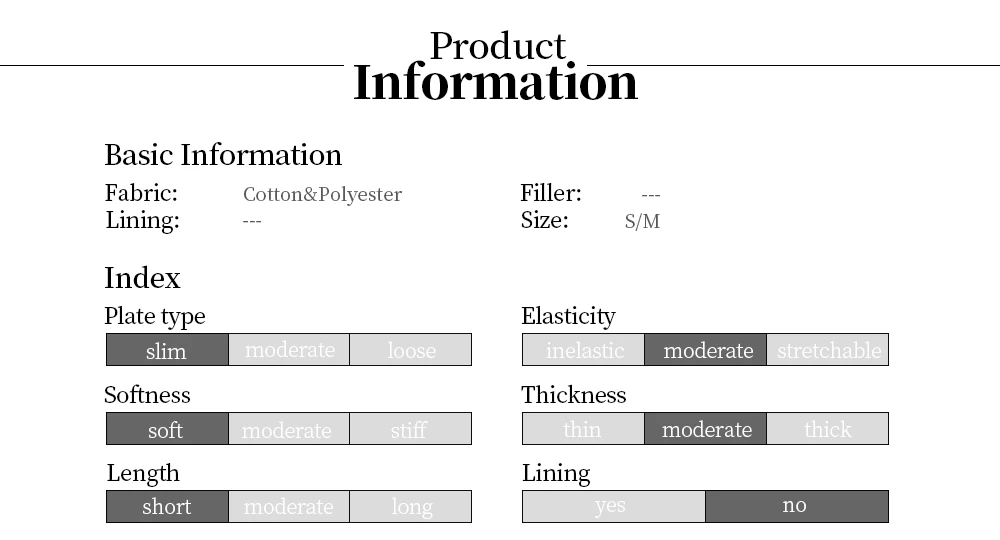 Product
Information

Basic Information

Fabric: Cotton&Polyester
Lining: ---

Filler: ---
Size: S/M

Index

Plate type
slim moderate loose

Softness
soft moderate stiff

Length
short moderate long

Elasticity
inelastic moderate stretchable

Thickness
thin moderate thick

Lining
yes no