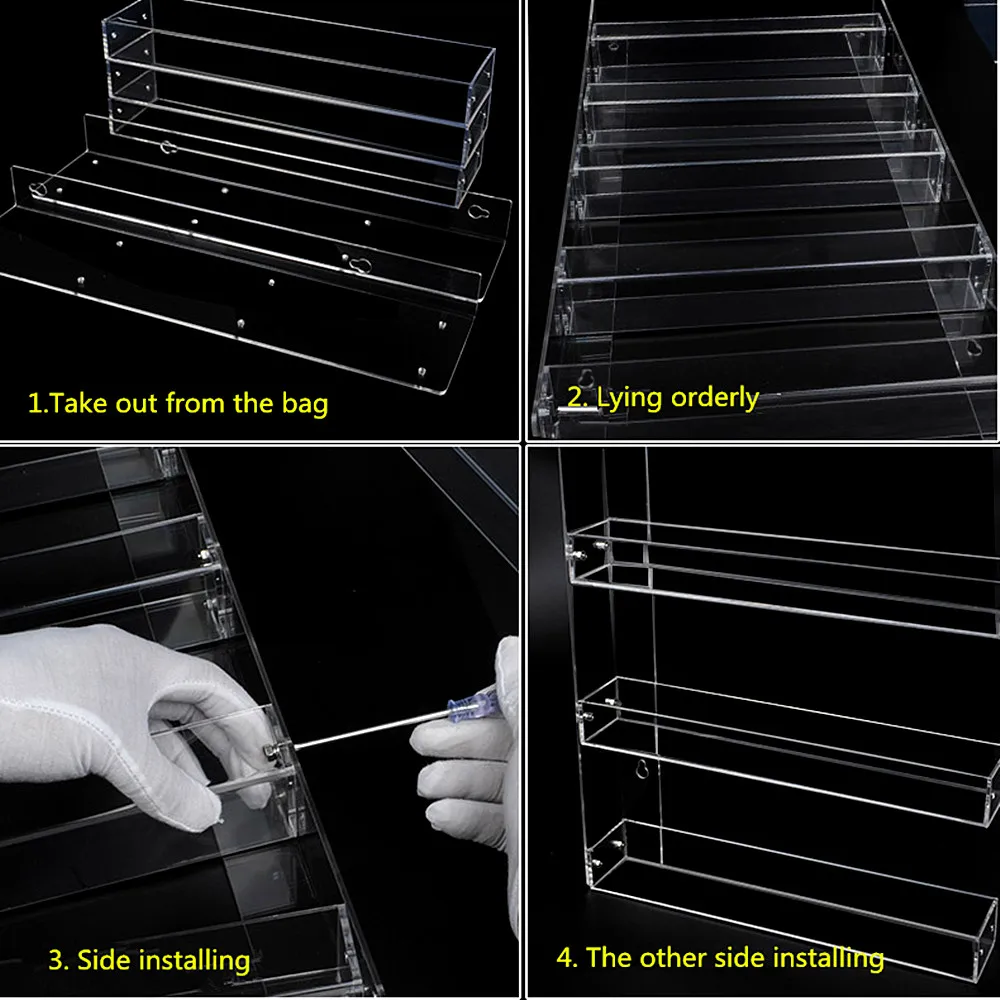 1.Take out from the bag

2. Lying orderly

3. Side installing

4. The other side installing