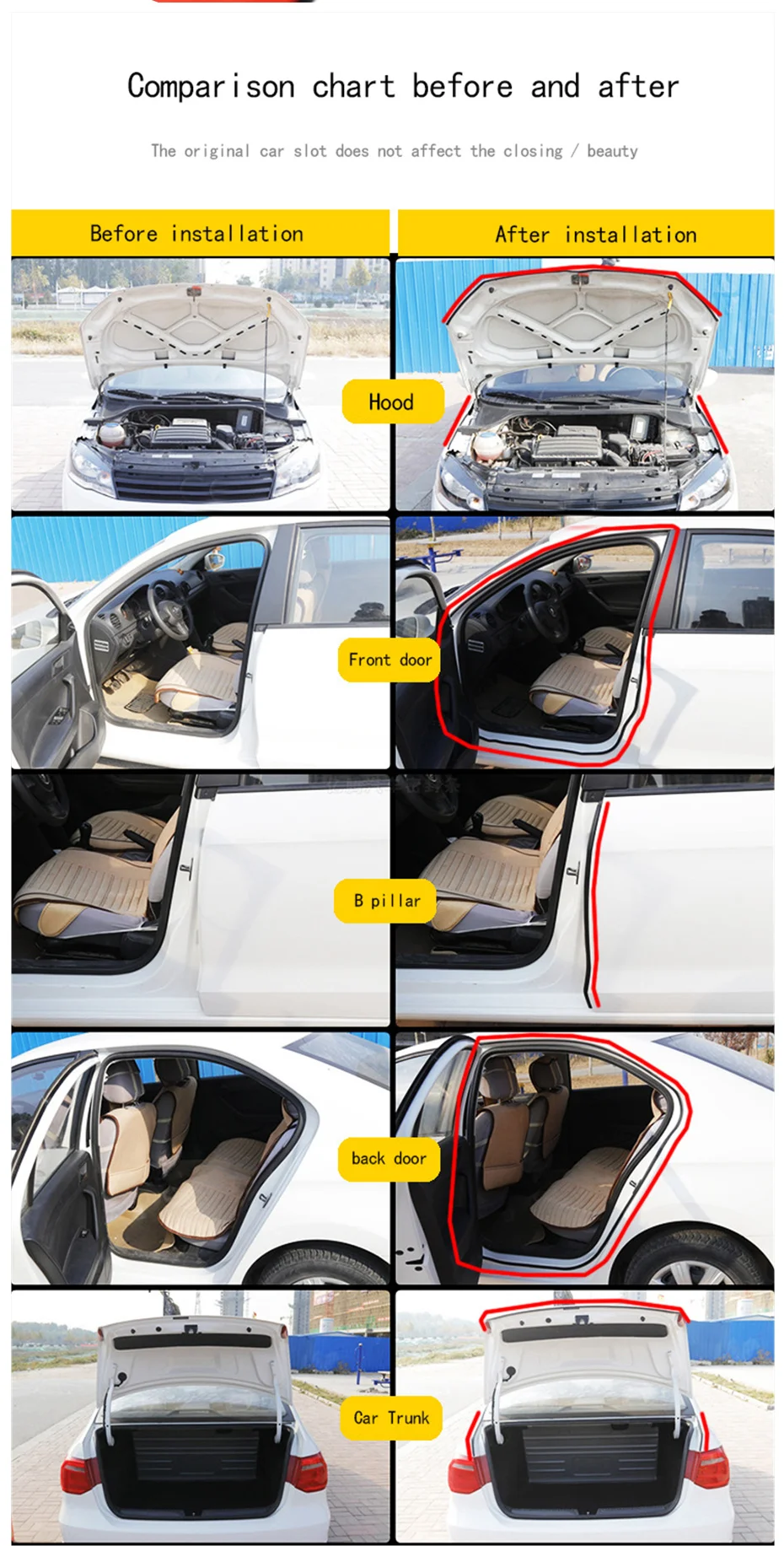 Comparison chart before and after

The original car slot does not affect the closing / beauty

Before installation

After installation

Hood

Front door

B pillar

back door

Car Trunk