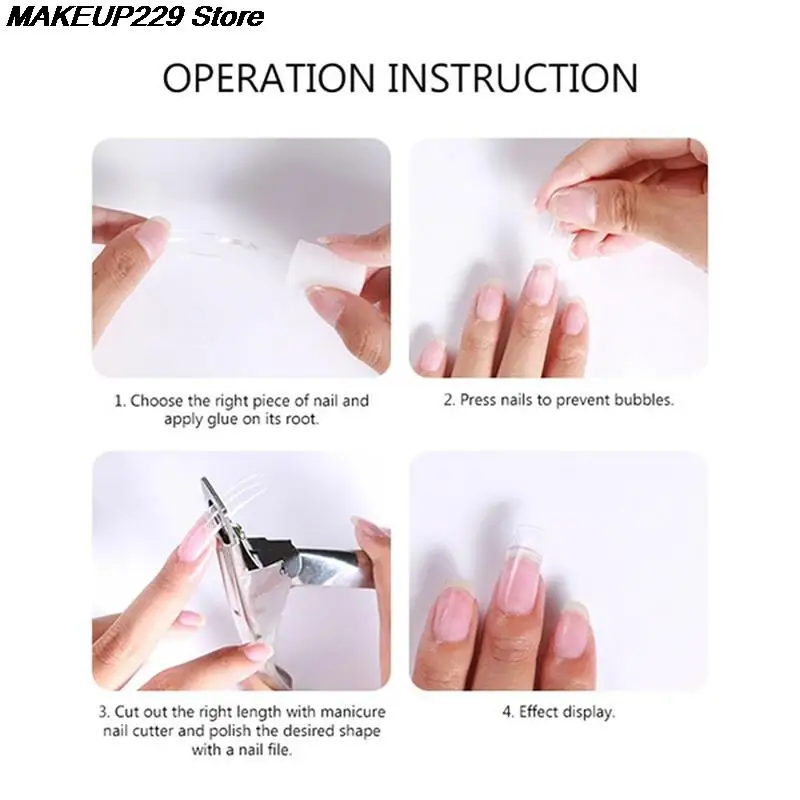 MAKEUP229 Store

OPERATION INSTRUCTION

1. Choose the right piece of nail and apply glue on its root.

2. Press nails to prevent bubbles.

3. Cut out the right length with manicure nail cutter and polish the desired shape with a nail file.

4. Effect display.