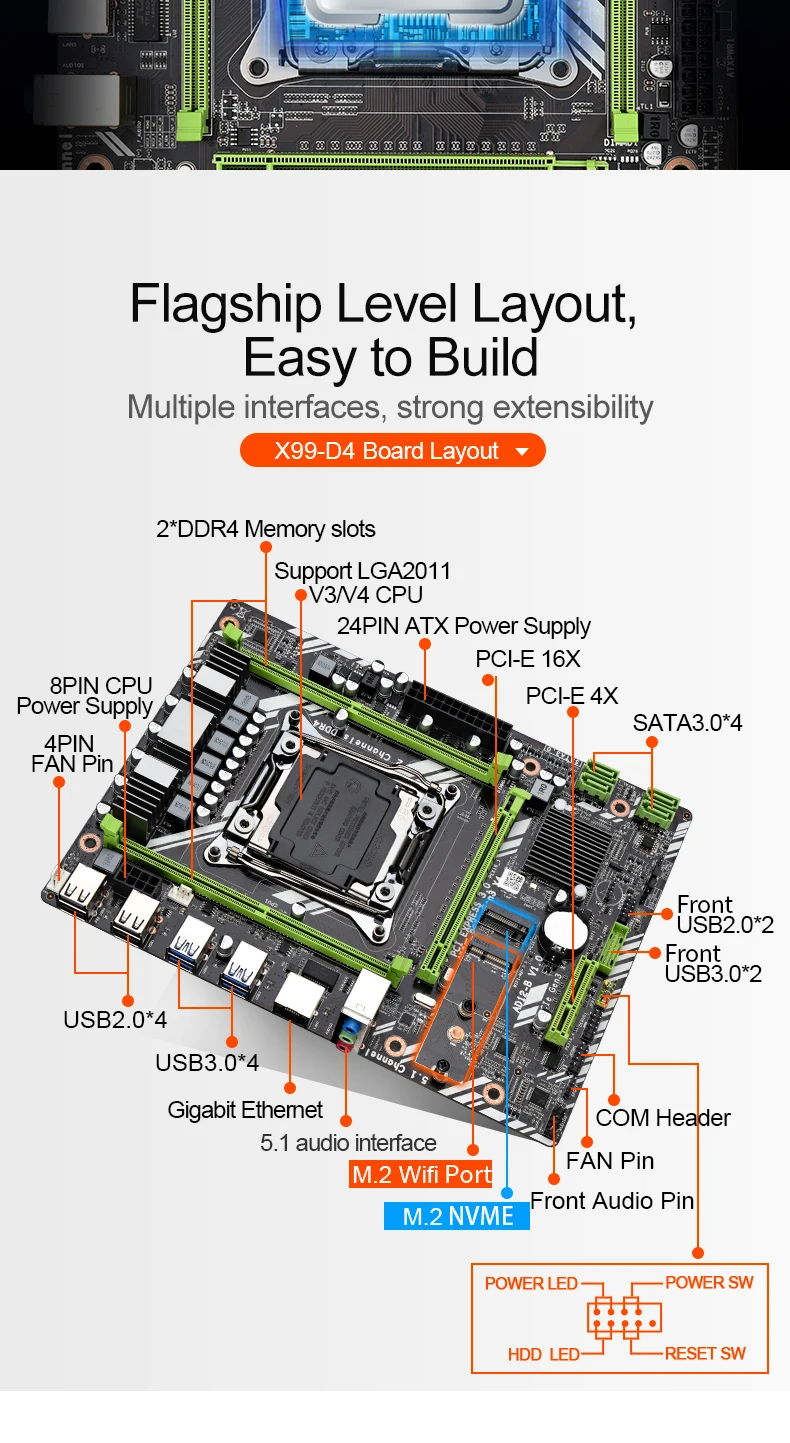 Flagship Level Layout, Easy to Build

Multiple interfaces, strong extensibility

X99-D4 Board Layout

2*DDR4 Memory slots

Support LGA2011 V3/V4 CPU

24PIN ATX Power Supply

PCI-E 16X

PCI-E 4X

SATA3.0*4

8PIN CPU Power Supply

4PIN FAN Pin

Front USB2.0*2

Front USB3.0*2

USB2.0*4

USB3.0*4

Gigabit Ethernet

5.1 audio interface

M.2 Wifi Port

M.2 NVME

COM Header

FAN Pin

Front Audio Pin

POWER LED

POWER SW

HDD LED

RESET SW