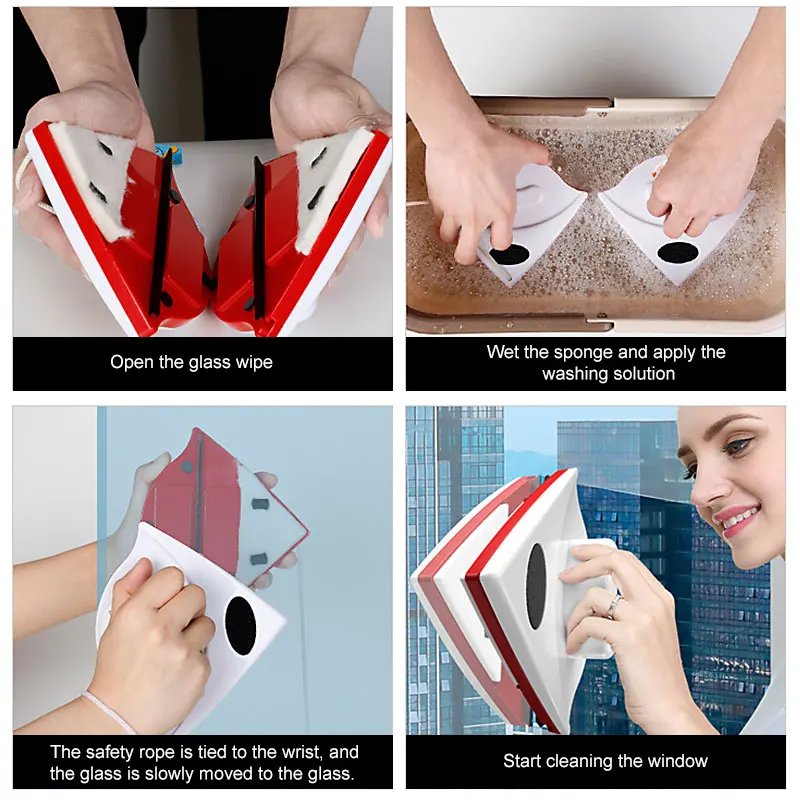 Open the glass wipe

Wet the sponge and apply the washing solution

The safety rope is tied to the wrist, and the glass is slowly moved to the glass.

Start cleaning the window