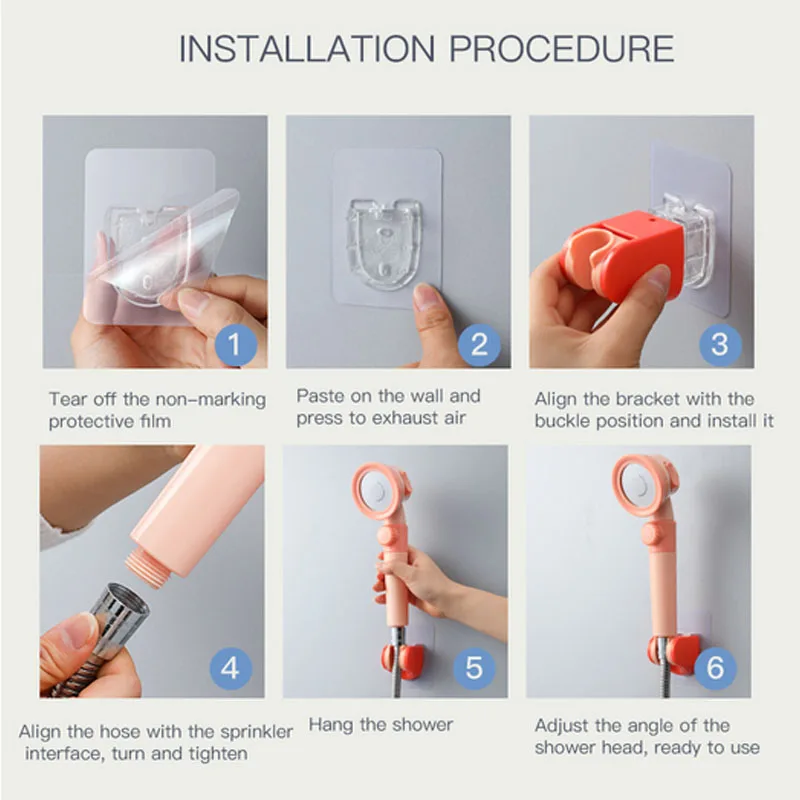 INSTALLATION PROCEDURE

1

Tear off the non-marking protective film

2

Paste on the wall and press to exhaust air

3

Align the bracket with the buckle position and install it

4

Align the hose with the sprinkler interface, turn and tighten

5

Hang the shower

6

Adjust the angle of the shower head, ready to use