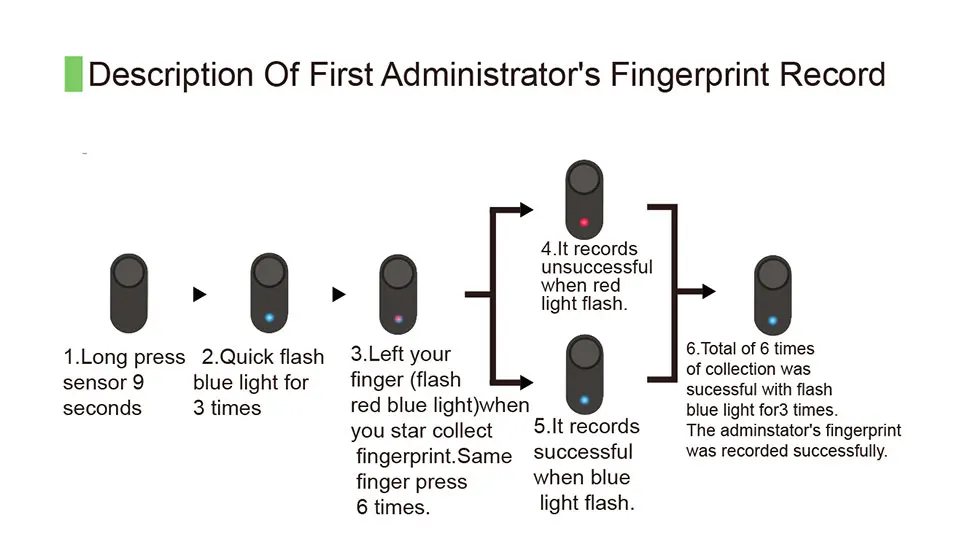 Description Of First Administrator's Fingerprint Record

1.Long press sensor 9 seconds

2.Quick flash blue light for 3 times

3.Left your finger (flash red blue light)when you star collect fingerprint.Same finger press 6 times.

4.It records unsuccessful when red light flash.

5.It records successful when blue light flash.

6.Total of 6 times of collection was sucessful with flash blue light for3 times. The adminstator's fingerprint was recorded successfully.