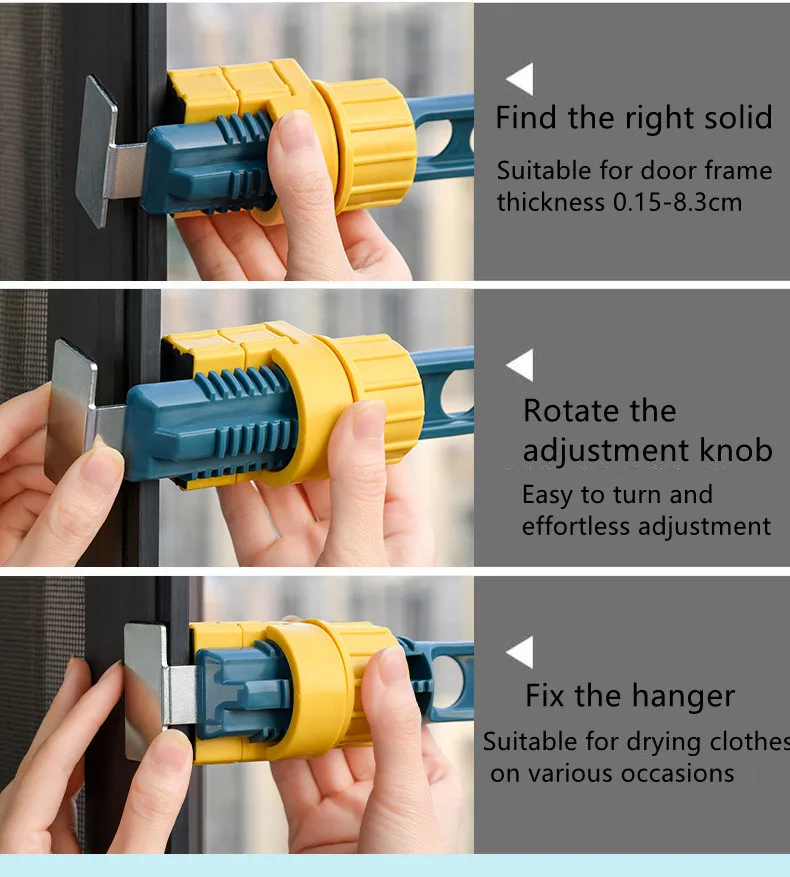 Find the right solid

Suitable for door frame thickness 0.15-8.3cm

Rotate the adjustment knob

Easy to turn and effortless adjustment

Fix the hanger

Suitable for drying clothes on various occasions