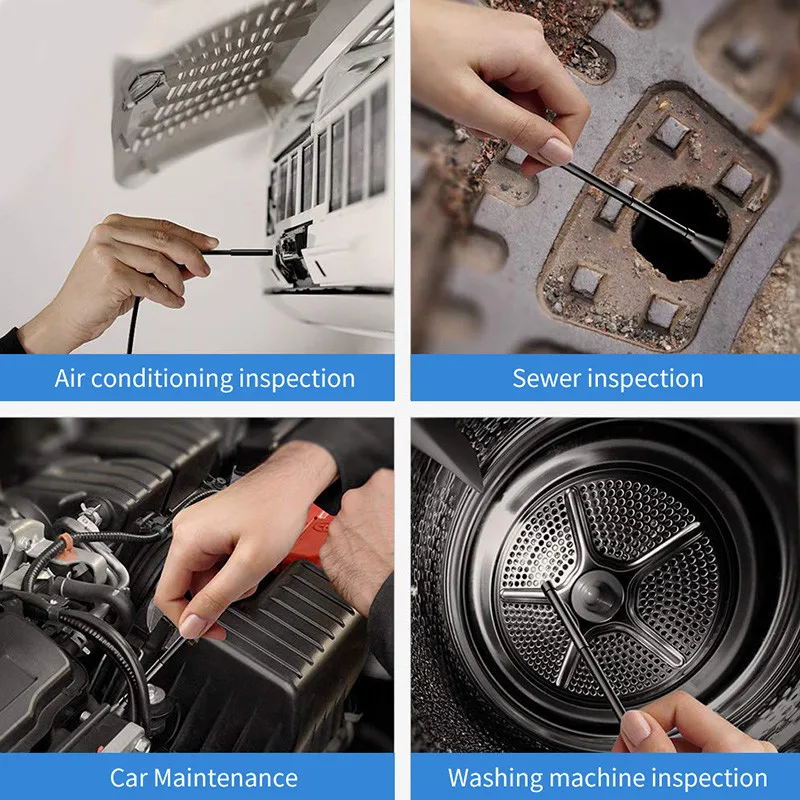 Air conditioning inspection

Sewer inspection

Car Maintenance

Washing machine inspection