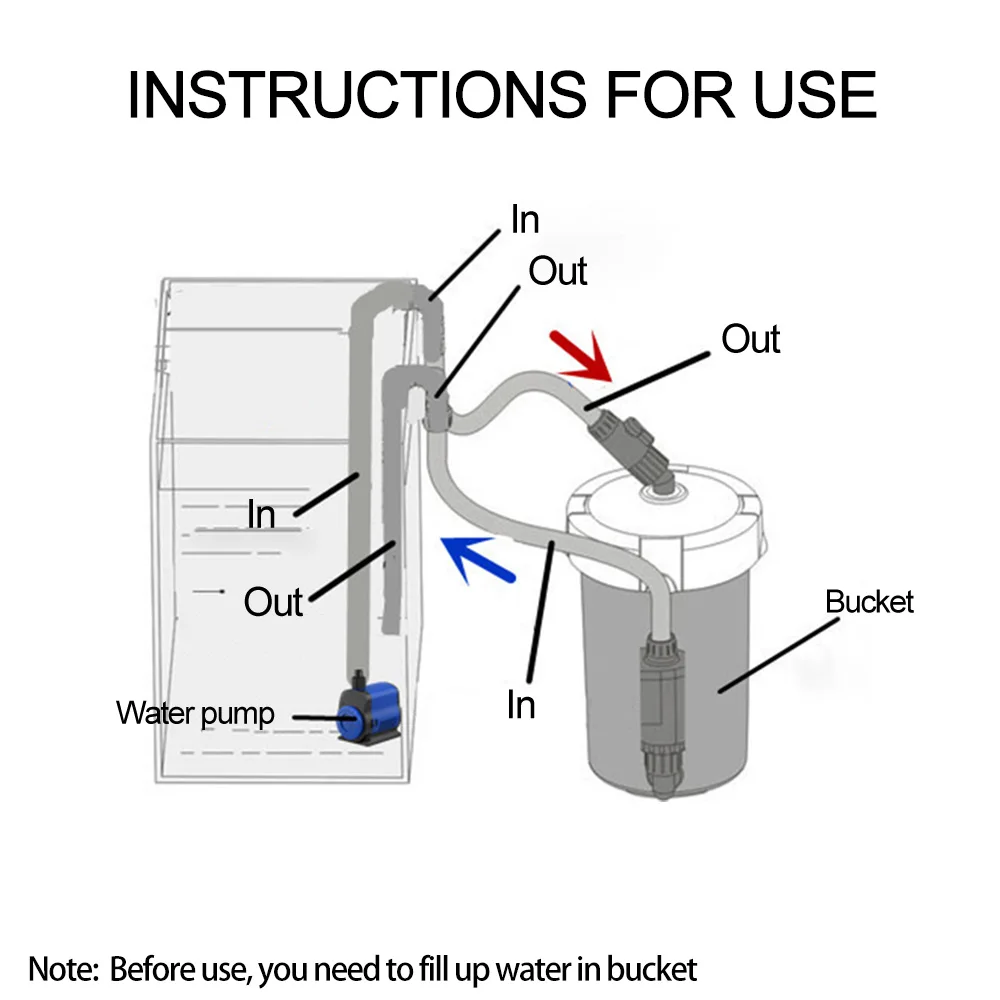 INSTRUCTIONS FOR USE

In

Out

Out

In

Out

Water pump

In

Bucket

Note: Before use, you need to fill up water in bucket