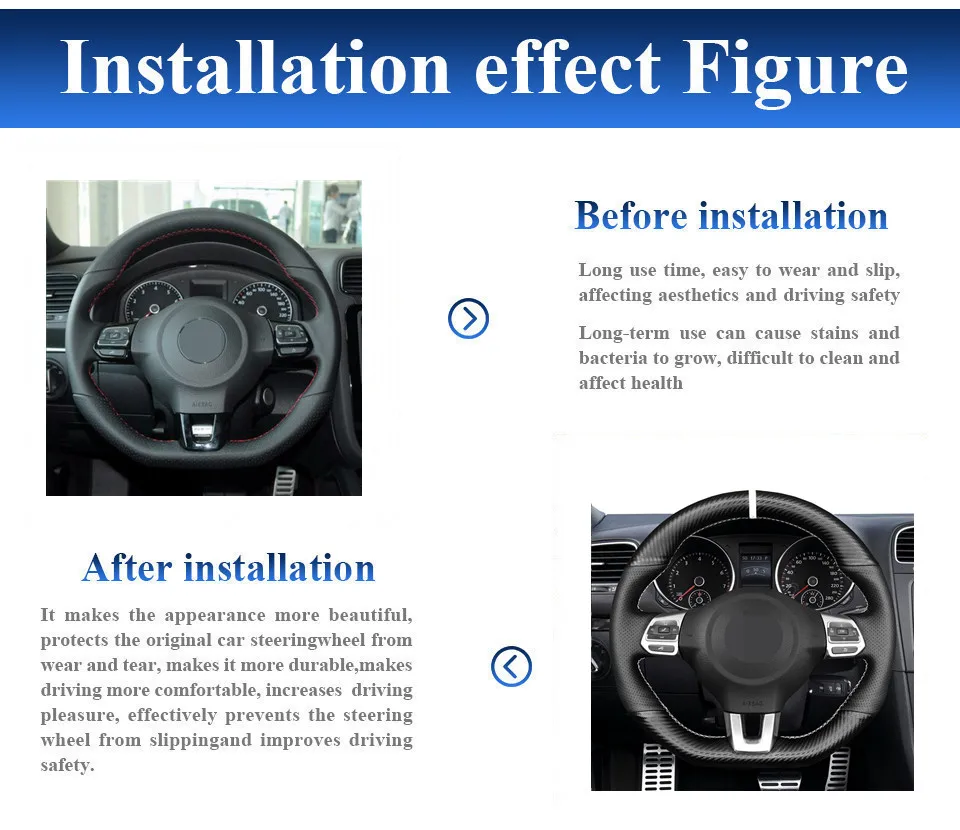 Installation effect Figure

Before installation

Long use time, easy to wear and slip, affecting aesthetics and driving safety

Long-term use can cause stains and bacteria to grow, difficult to clean and affect health

After installation

It makes the appearance more beautiful, protects the original car steeringwheel from wear and tear, makes it more durable,makes driving more comfortable, increases driving pleasure, effectively prevents the steering wheel from slippingand improves driving safety.