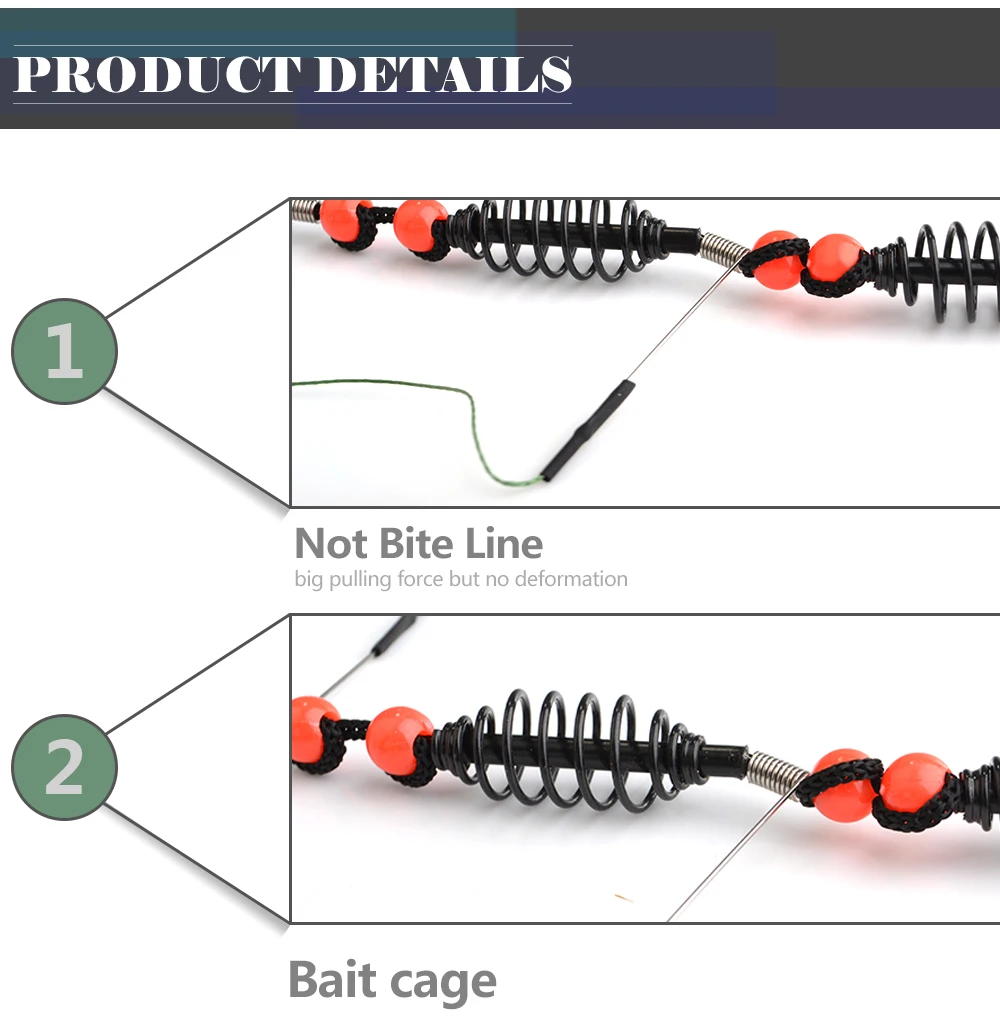 PRODUCT DETAILS

1

Not Bite Line
big pulling force but no deformation

2

Bait cage