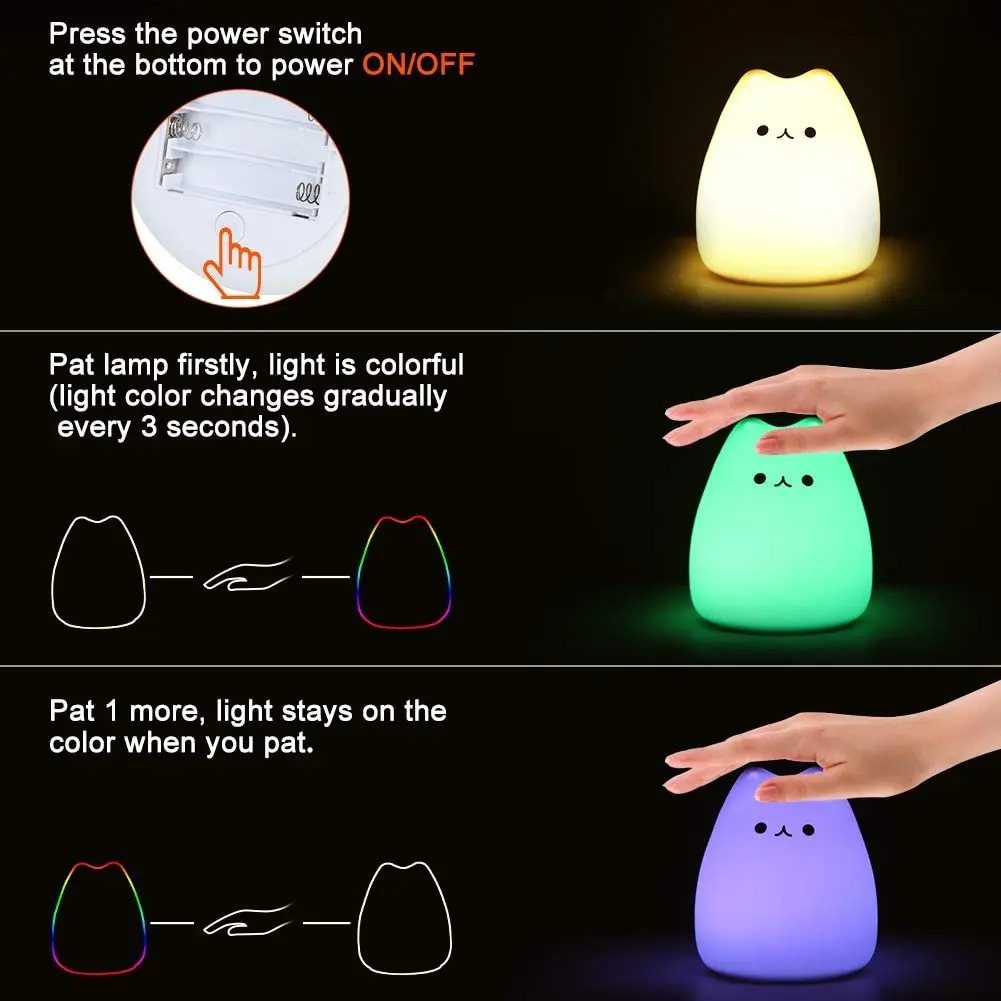 Press the power switch at the bottom to power ON/OFF

Pat lamp firstly, light is colorful (light color changes gradually every 3 seconds).

Pat 1 more, light stays on the color when you pat.