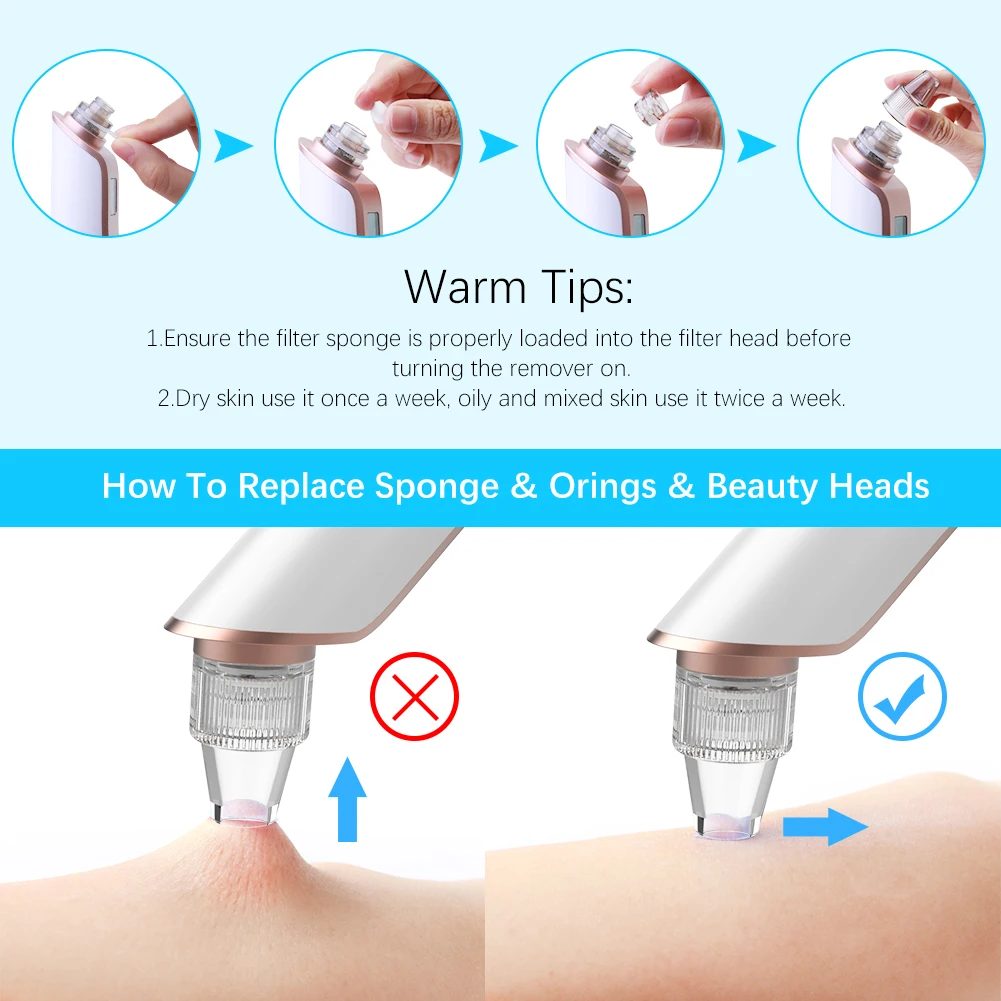 Warm Tips:

1.Ensure the filter sponge is properly loaded into the filter head before turning the remover on.
2.Dry skin use it once a week, oily and mixed skin use it twice a week.

How To Replace Sponge & Orings & Beauty Heads