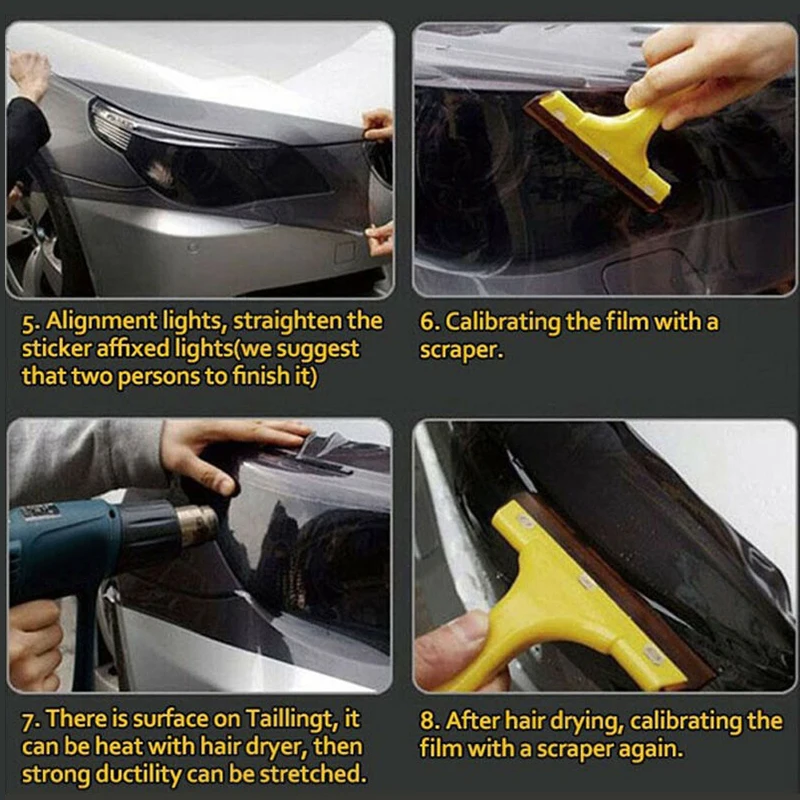 5. Alignment lights, straighten the sticker affixed lights(we suggest that two persons to finish it)

6. Calibrating the film with a scraper.

7. There is surface on Taillingt, it can be heat with hair dryer, then strong ductility can be stretched.

8. After hair drying, calibrating the film with a scraper again.