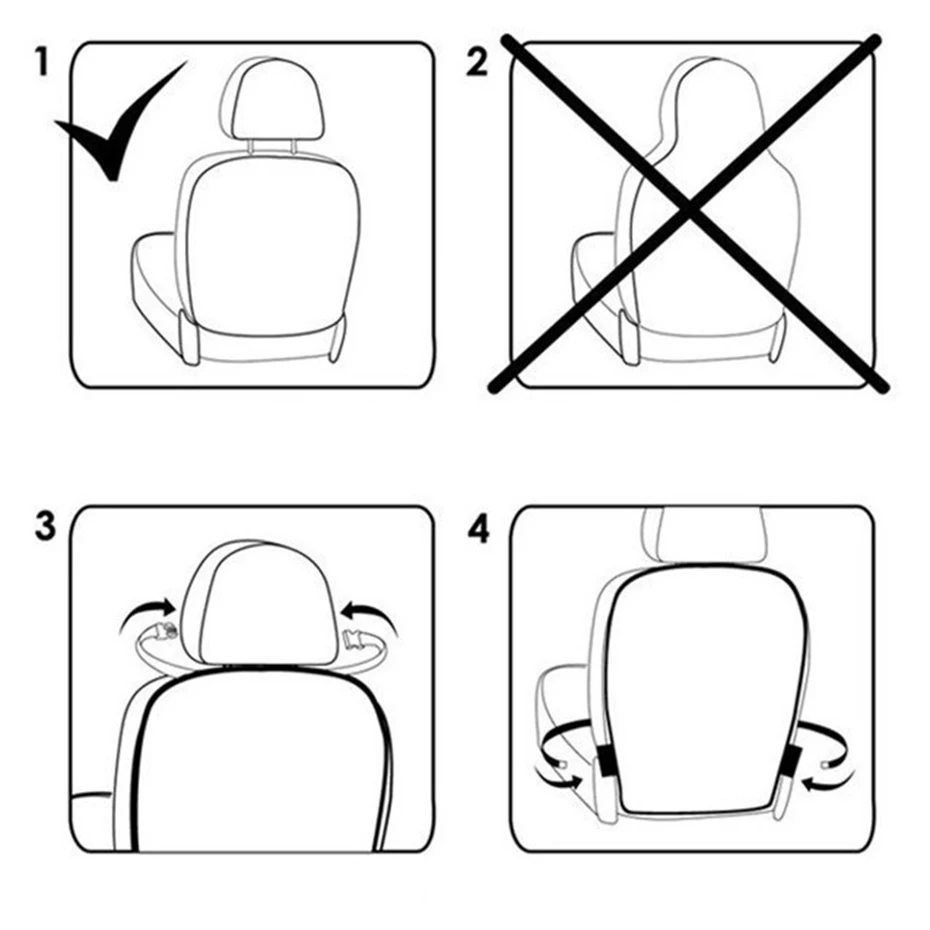 1

2

3

4