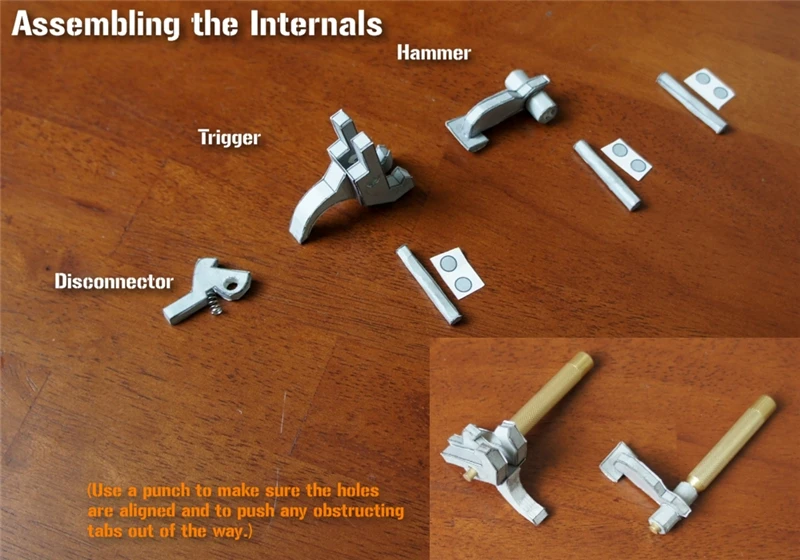 Assembling the Internals

Hammer

Trigger

Disconnector

(Use a punch to make sure the holes are aligned and to push any obstructing tabs out of the way.)