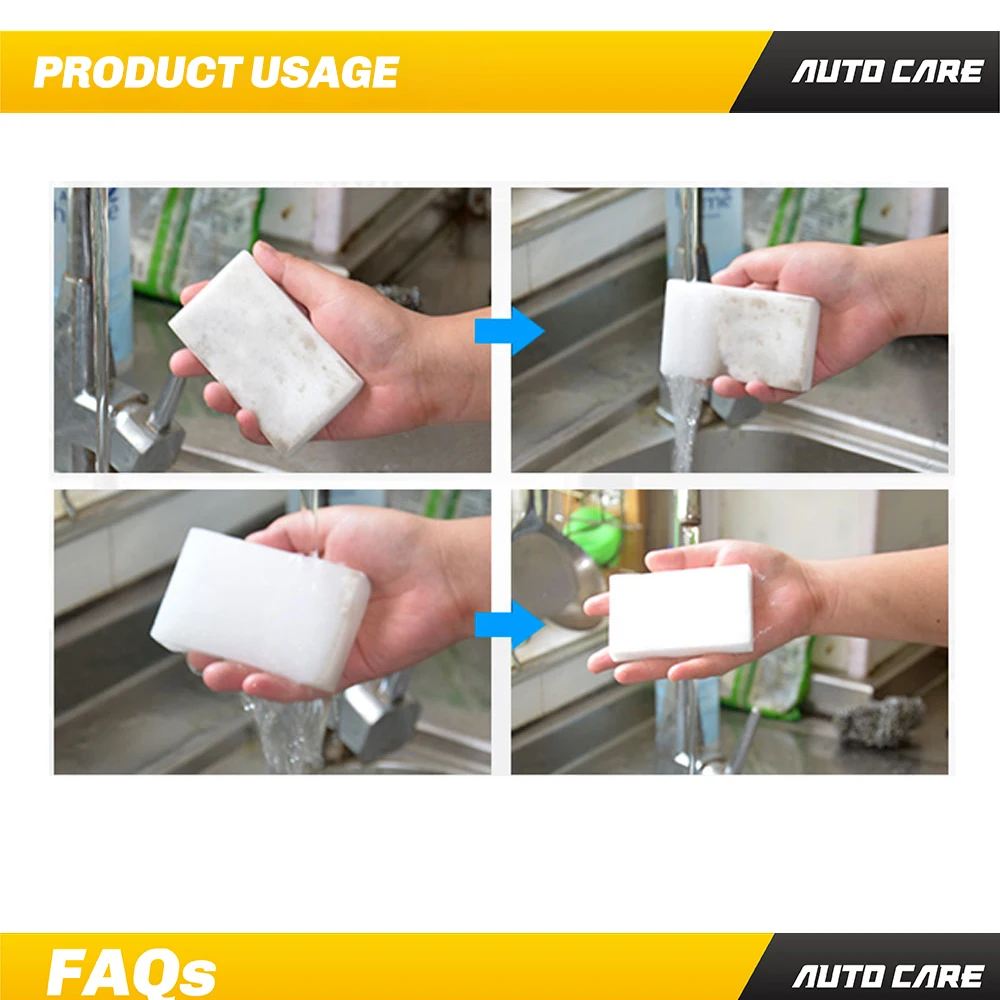 PRODUCT USAGE

AUTO CARE

FAQs

AUTO CARE