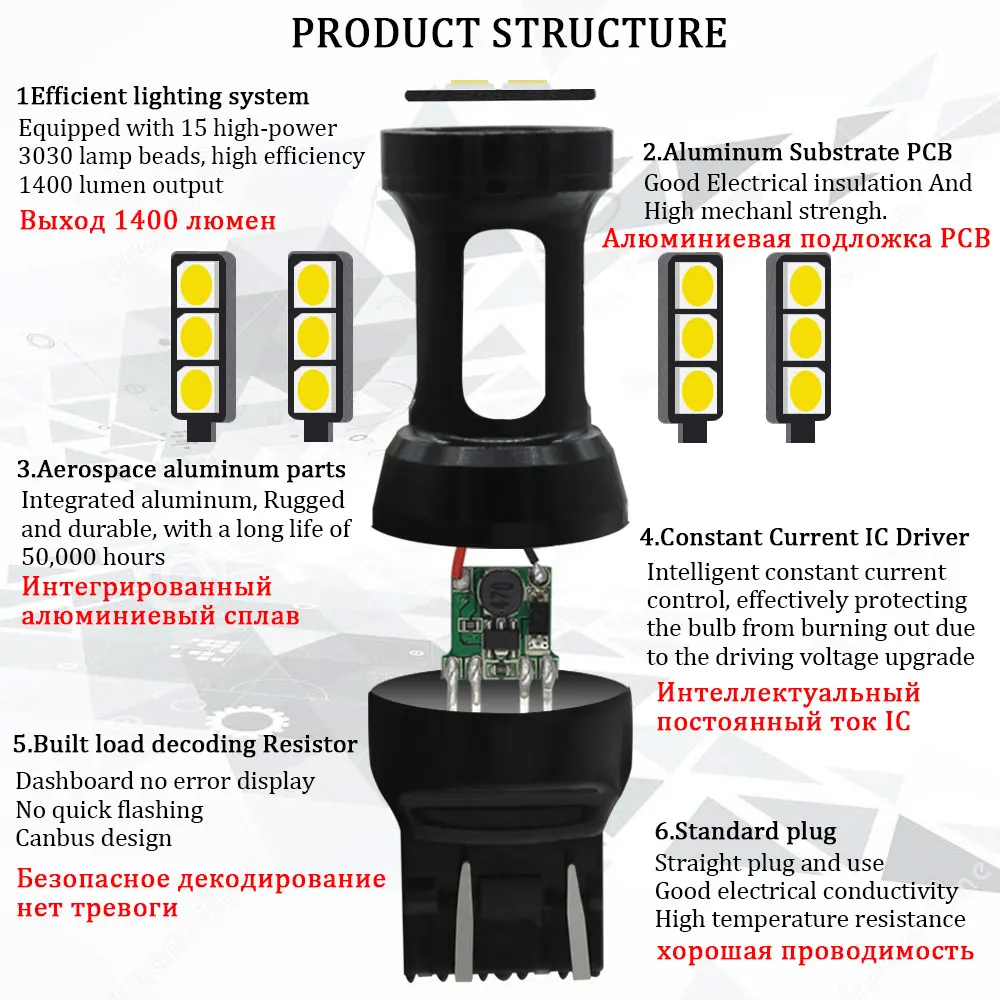 PRODUCT STRUCTURE

1Efficient lighting system
Equipped with 15 high-power 3030 lamp beads, high efficiency 1400 lumen output
Выход 1400 люмен

2.Aluminum Substrate PCB
Good Electrical insulation And High mechanl strengh.
Алюминиевая подложка PCB

3.Aerospace aluminum parts
Integrated aluminum, Rugged and durable, with a long life of 50,000 hours
Интегрированный алюминиевый сплав

4.Constant Current IC Driver
Intelligent constant current control, effectively protecting the bulb from burning out due to the driving voltage upgrade
Интеллектуальный постоянный ток IC

470

5.Built load decoding Resistor
Dashboard no error display
No quick flashing
Canbus design
Безопасное декодирование нет тревоги

6.Standard plug
Straight plug and use
Good electrical conductivity
High temperature resistance
хорошая проводимость