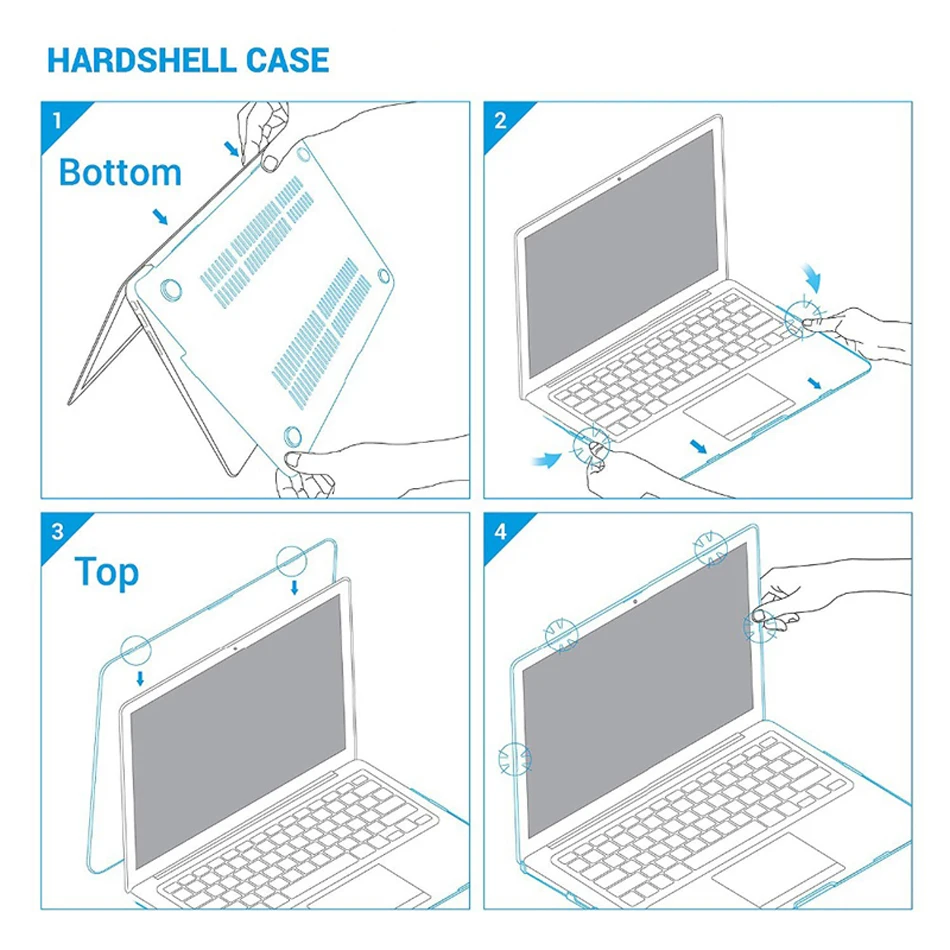 HARDSHELL CASE

1

Bottom

2

3

Top

4