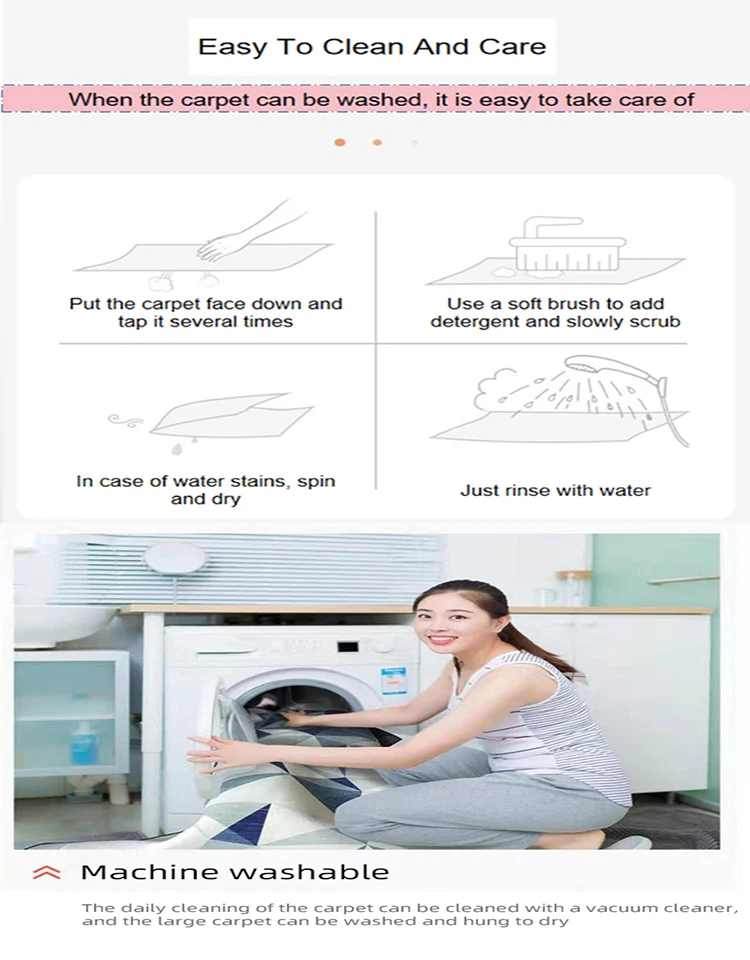 Easy To Clean And Care

When the carpet can be washed, it is easy to take care of

Put the carpet face down and tap it several times

Use a soft brush to add detergent and slowly scrub

In case of water stains, spin and dry

Just rinse with water

Machine washable

The daily cleaning of the carpet can be cleaned with a vacuum cleaner, and the large carpet can be washed and hung to dry