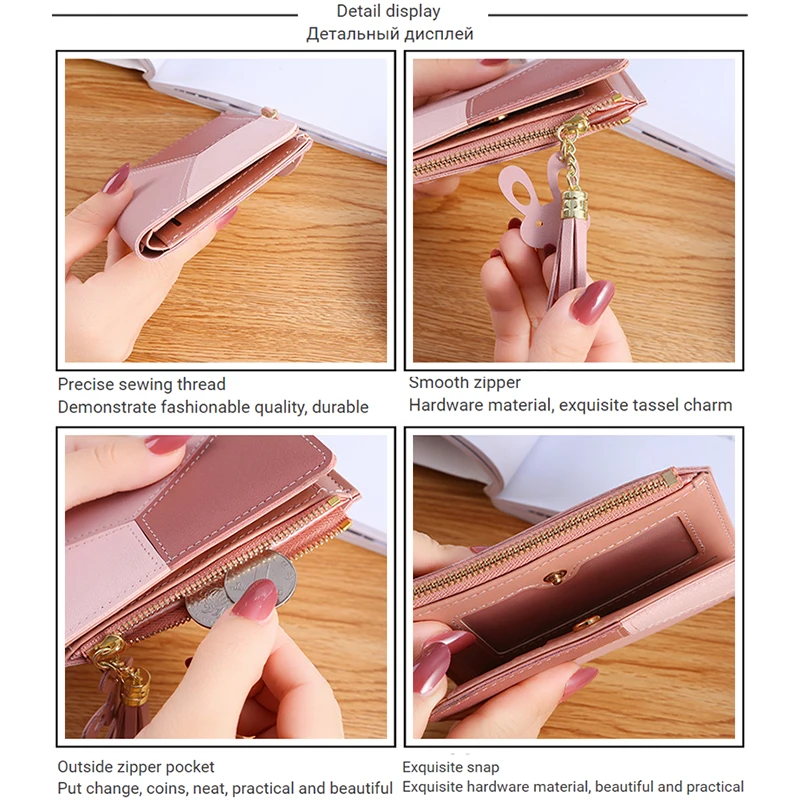 Detail display
Детальный дисплей

Precise sewing thread
Demonstrate fashionable quality, durable

Smooth zipper
Hardware material, exquisite tassel charm

Outside zipper pocket
Put change, coins, neat, practical and beautiful

Exquisite snap
Exquisite hardware material, beautiful and practical