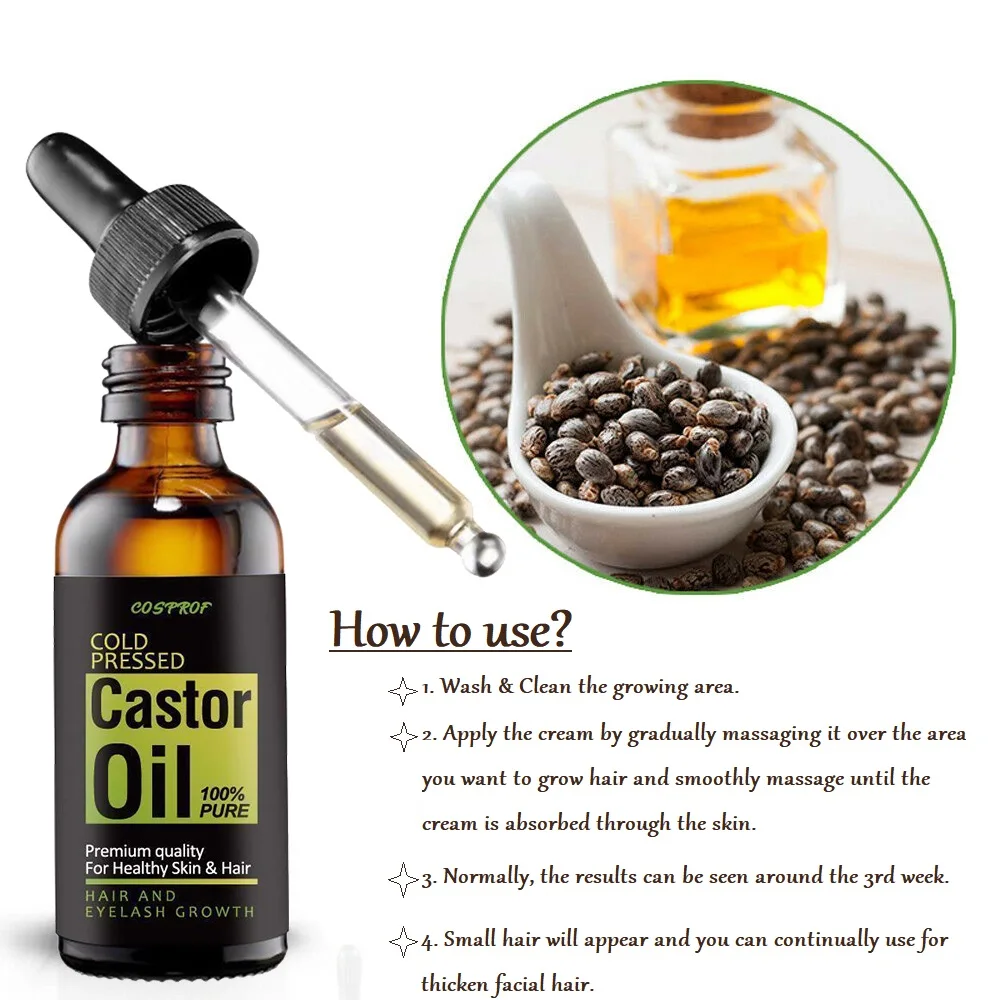 COSPROF

COLD PRESSED

Castor Oil 100% PURE

Premium quality For Healthy Skin & Hair

HAIR AND EYELASH GROWTH

How to use?

1. Wash & Clean the growing area.

2. Apply the cream by gradually massaging it over the area you want to grow hair and smoothly massage until the cream is absorbed through the skin.

3. Normally, the results can be seen around the 3rd week.

4. Small hair will appear and you can continually use for thicken facial hair.