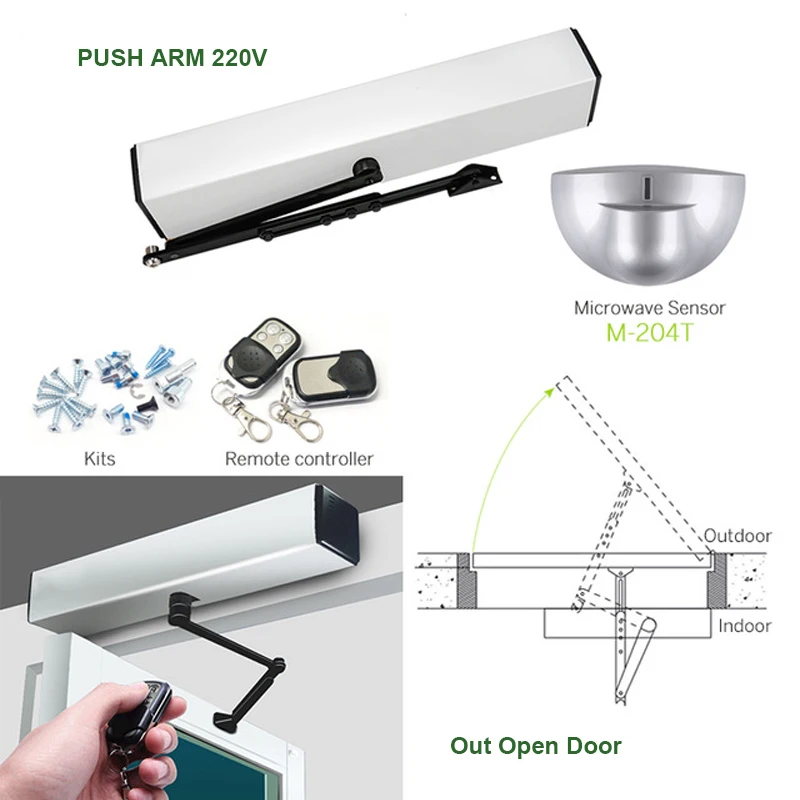 PUSH ARM 220V

Microwave Sensor
M-204T

Kits

Remote controller

Outdoor

Indoor

Out Open Door