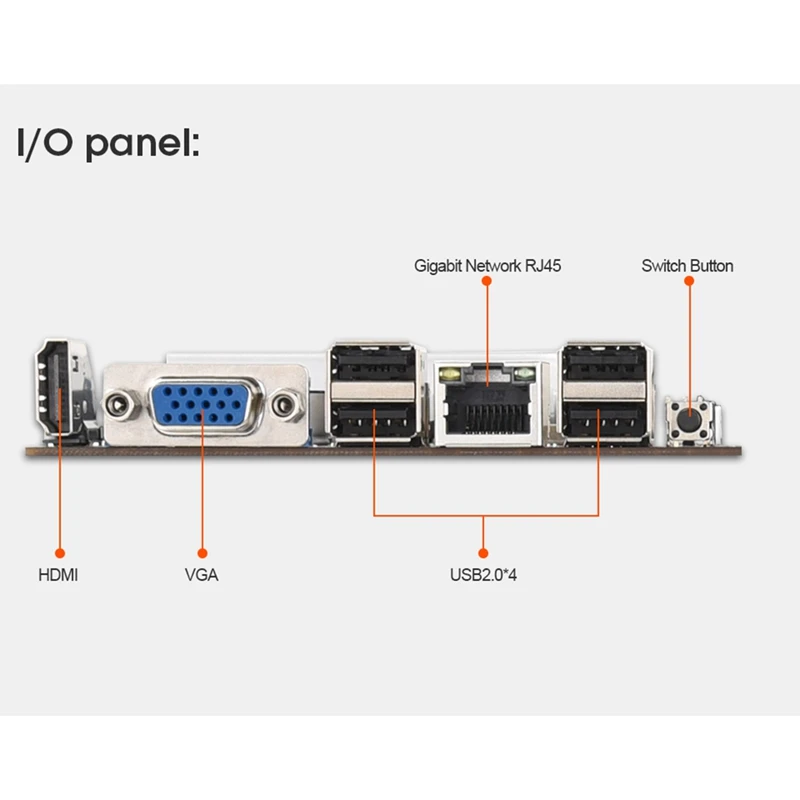 I/O panel:

Gigabit Network RJ45

Switch Button

HDMI

VGA

USB2.0*4