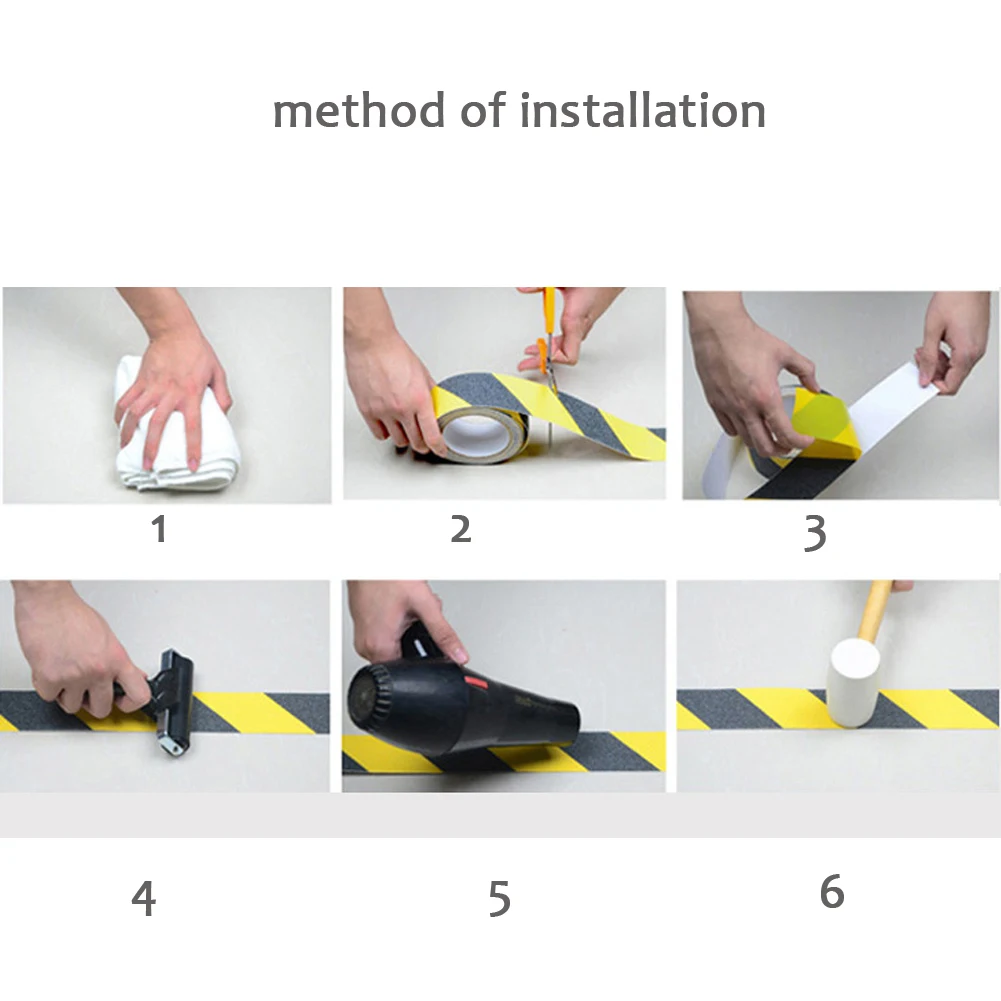 method of installation

1

2

3

4

5

6