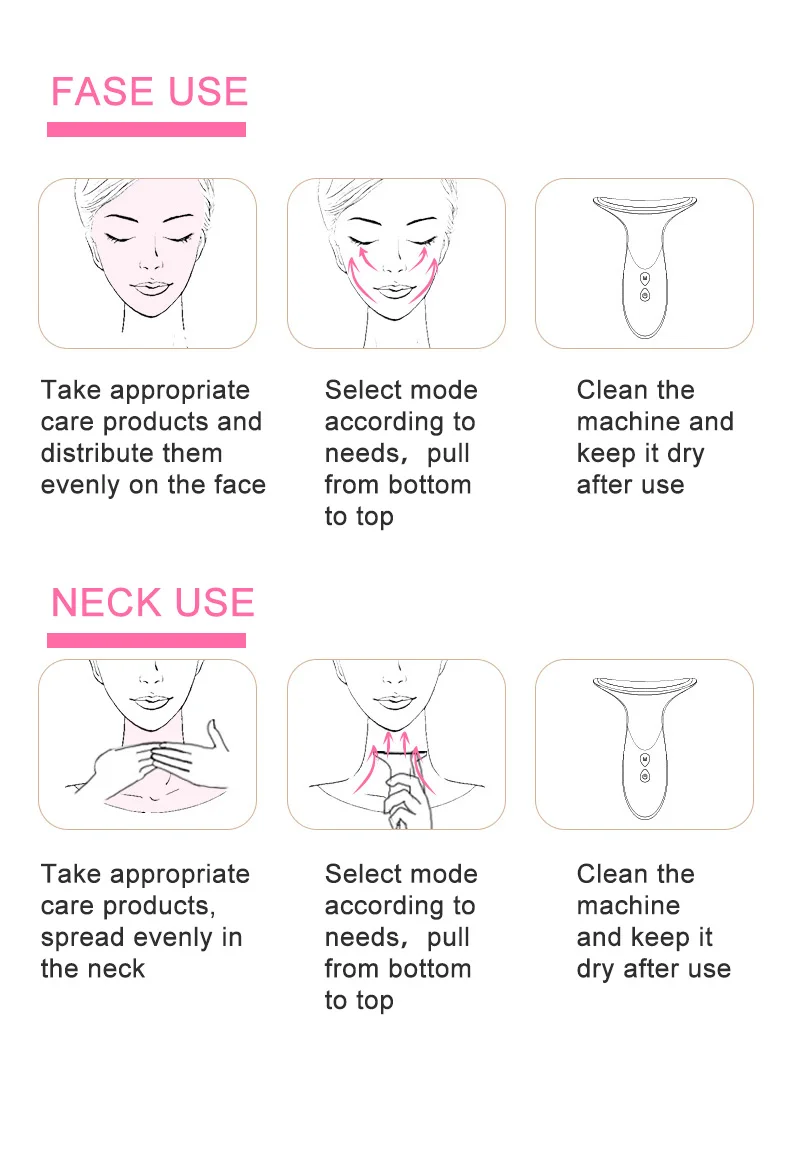 FASE USE

Take appropriate care products and distribute them evenly on the face

Select mode according to needs， pull from bottom to top

Clean the machine and keep it dry after use

NECK USE

Take appropriate care products, spread evenly in the neck

Select mode according to needs， pull from bottom to top

Clean the machine and keep it dry after use