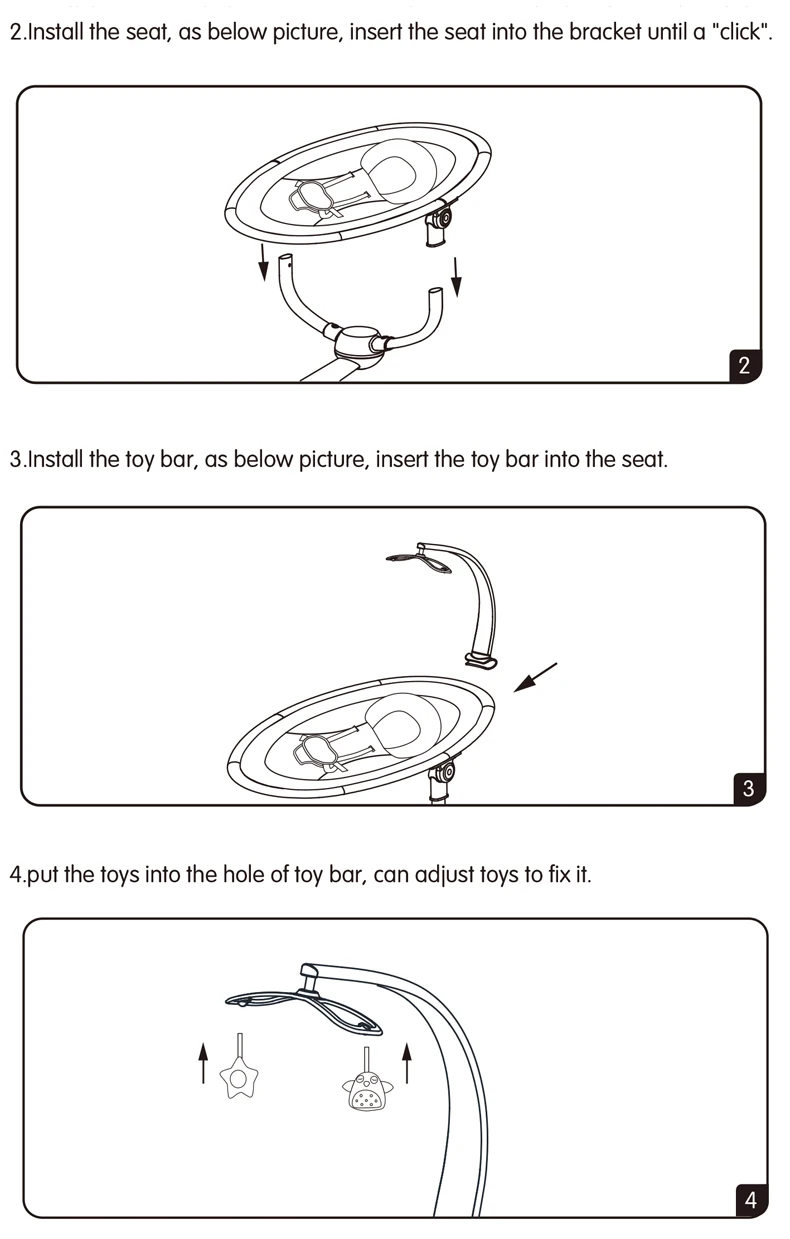 2.Install the seat, as below picture, insert the seat into the bracket until a "click".

2

3.Install the toy bar, as below picture, insert the toy bar into the seat.

3

4.put the toys into the hole of toy bar, can adjust toys to fix it.

4